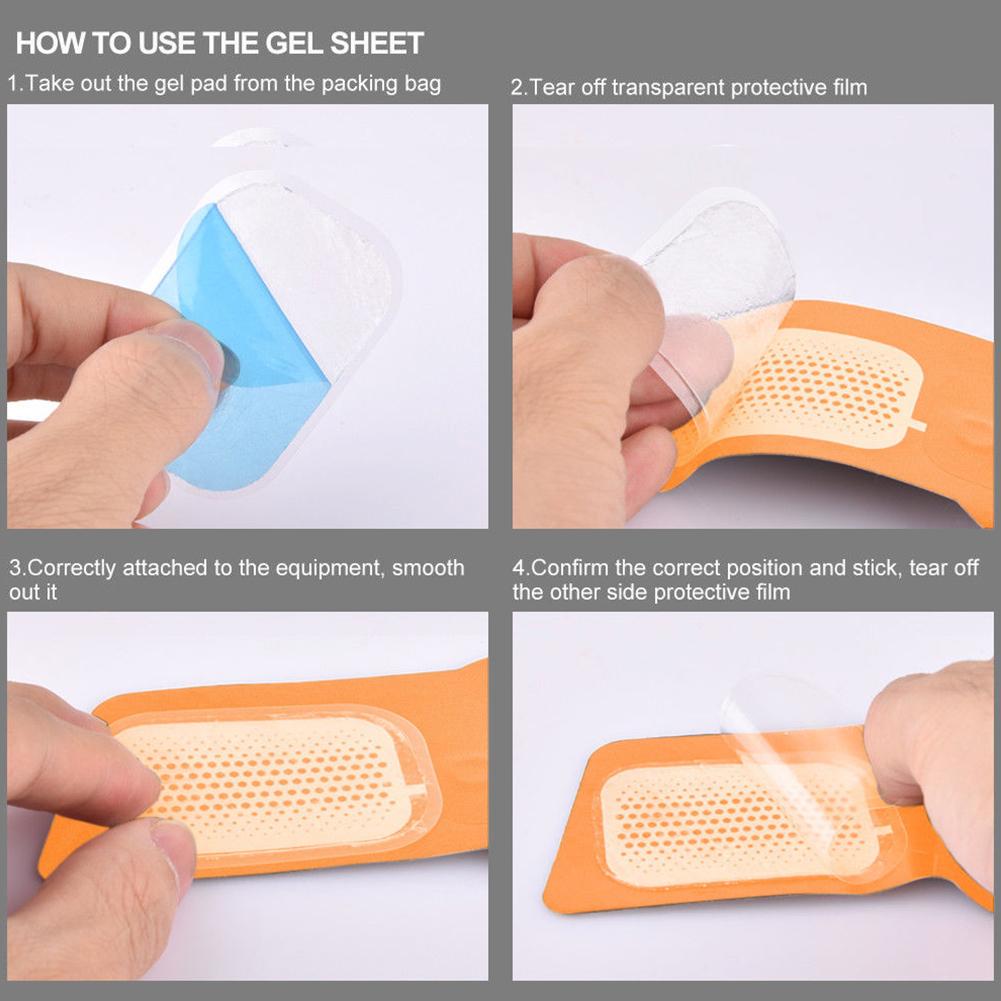 HOW TO USE THE GEL SHEET

1.Take out the gel pad from the packing bag

2.Tear off transparent protective film

3.Correctly attached to the equipment, smooth out it

4.Confirm the correct position and stick, tear off the other side protective film