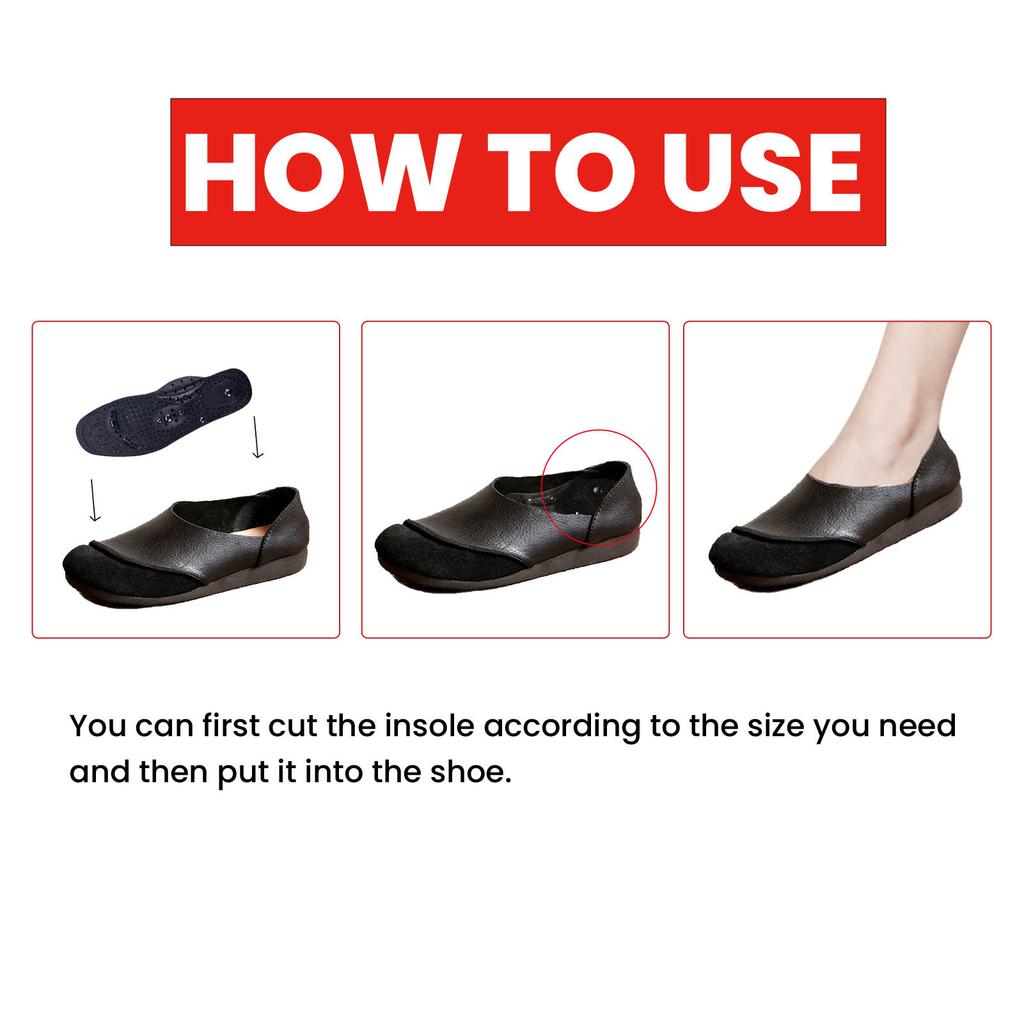 HOW TO USE

You can first cut the insole according to the size you need and then put it into the shoe.