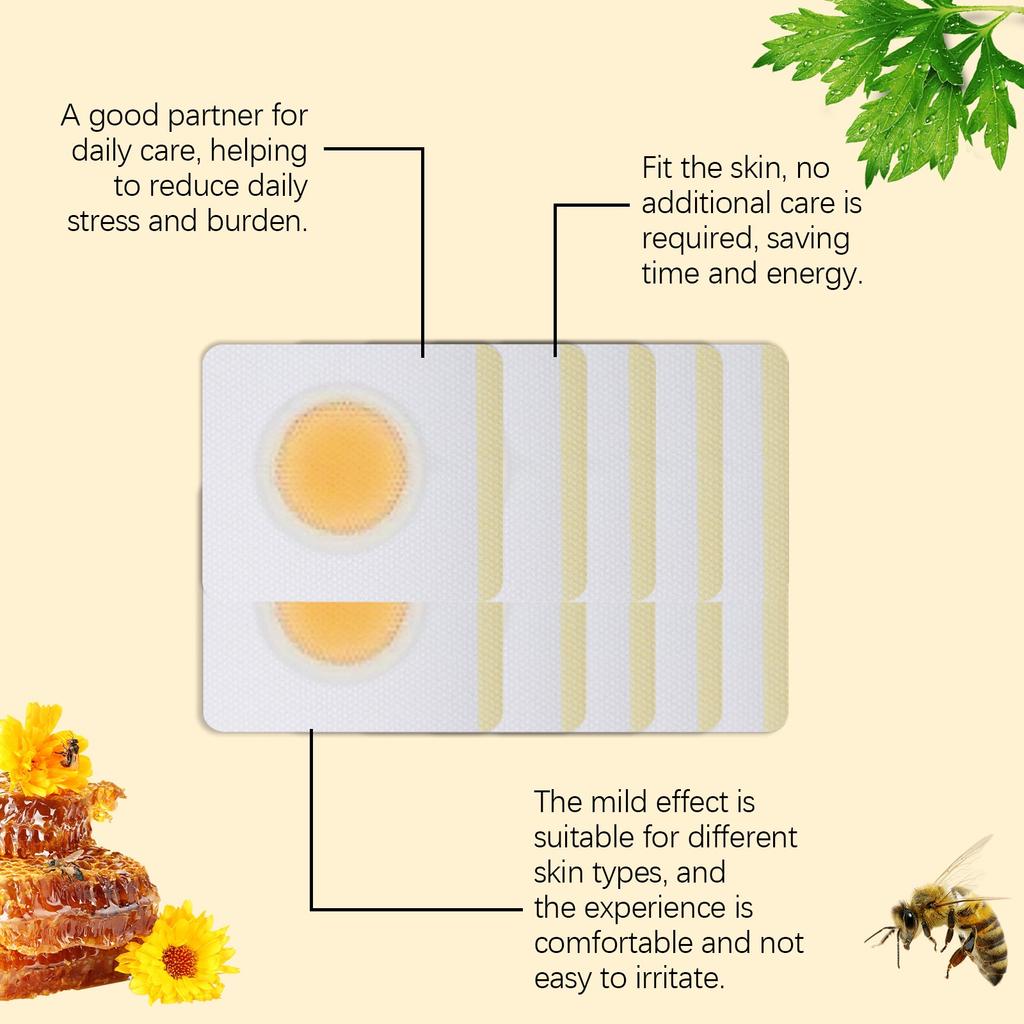 A good partner for daily care, helping to reduce daily stress and burden.

Fit the skin, no additional care is required, saving time and energy.

The mild effect is suitable for different skin types, and the experience is comfortable and not easy to irritate.