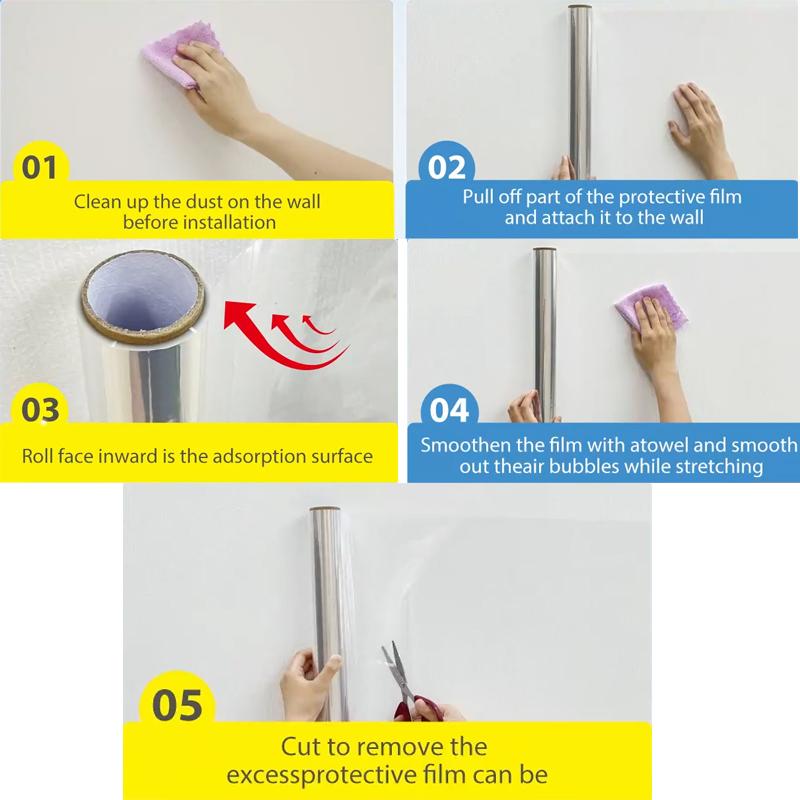 01
Clean up the dust on the wall before installation

02
Pull off part of the protective film and attach it to the wall

03
Roll face inward is the adsorption surface

04
Smoothen the film with atowel and smooth out theair bubbles while stretching

05
Cut to remove the excessprotective film can be