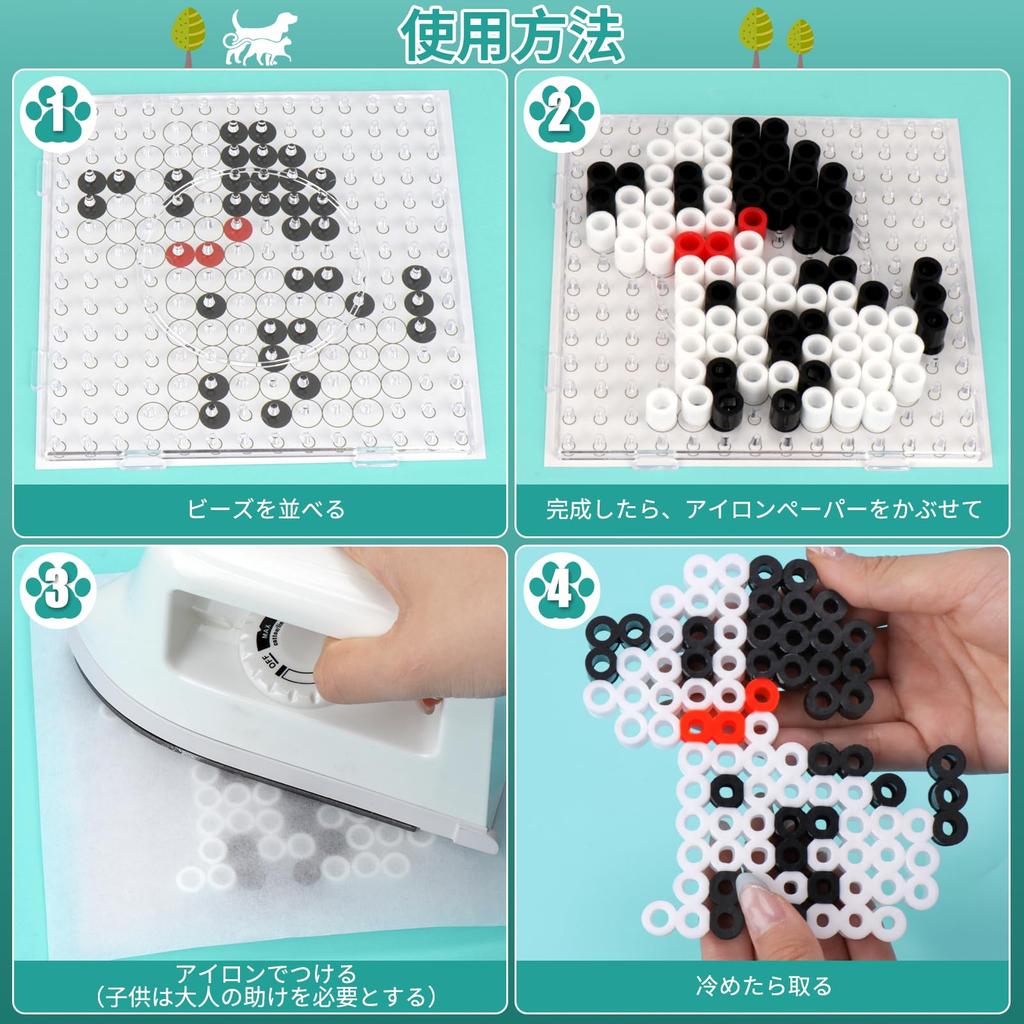 使用方法

1

ビーズを並べる

2

完成したら、アイロンペーパーをかぶせて

3

MAX
OFF

アイロンでつける
（子供は大人の助けを必要とする）

4

冷めたら取る