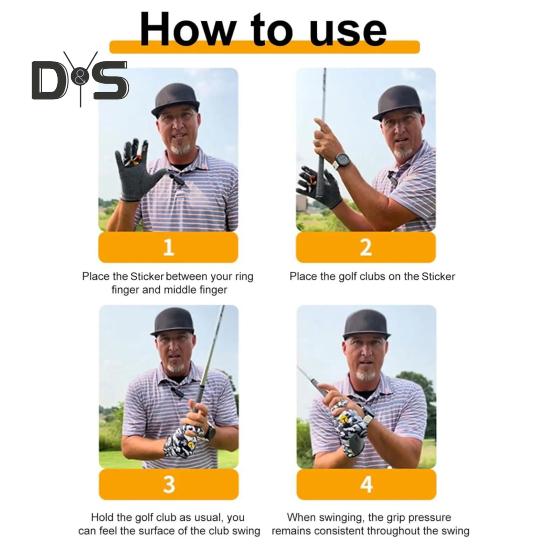 How to use

D&S

1

Place the Sticker between your ring finger and middle finger

2

Place the golf clubs on the Sticker

3

Hold the golf club as usual, you can feel the surface of the club swing

4

When swinging, the grip pressure remains consistent throughout the swing