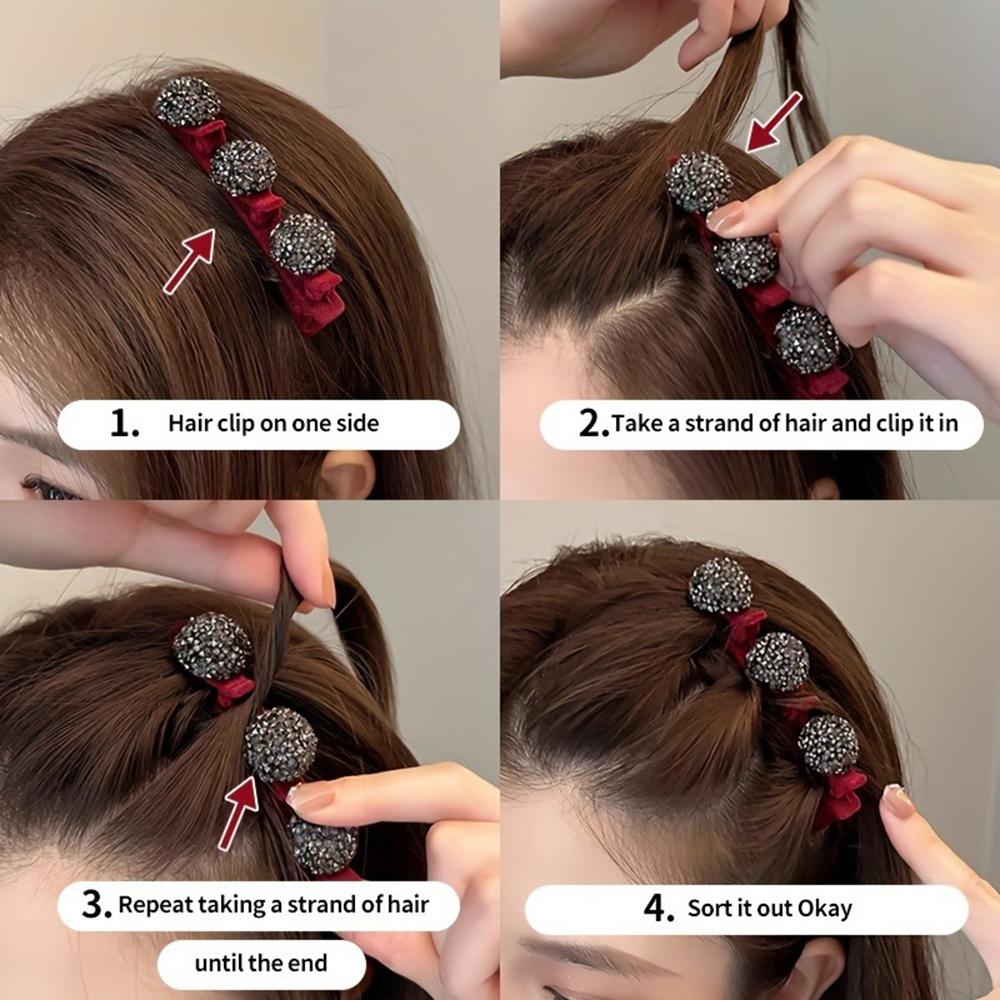 1. Hair clip on one side

2. Take a strand of hair and clip it in

3. Repeat taking a strand of hair

until the end

4. Sort it out Okay