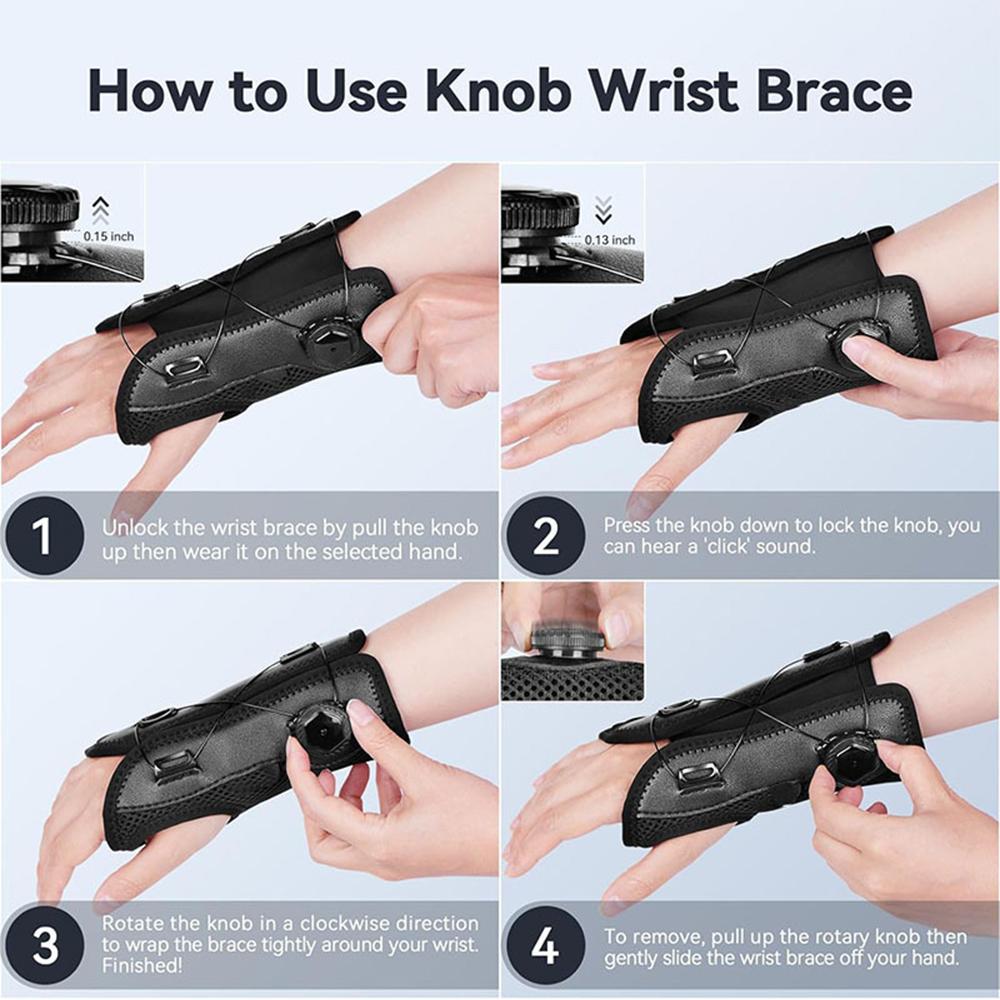 How to Use Knob Wrist Brace

0.15 inch

1 Unlock the wrist brace by pull the knob up then wear it on the selected hand.

0.13 inch

2 Press the knob down to lock the knob, you can hear a 'click' sound.

3 Rotate the knob in a clockwise direction to wrap the brace tightly around your wrist. Finished!

4 To remove, pull up the rotary knob then gently slide the wrist brace off your hand.