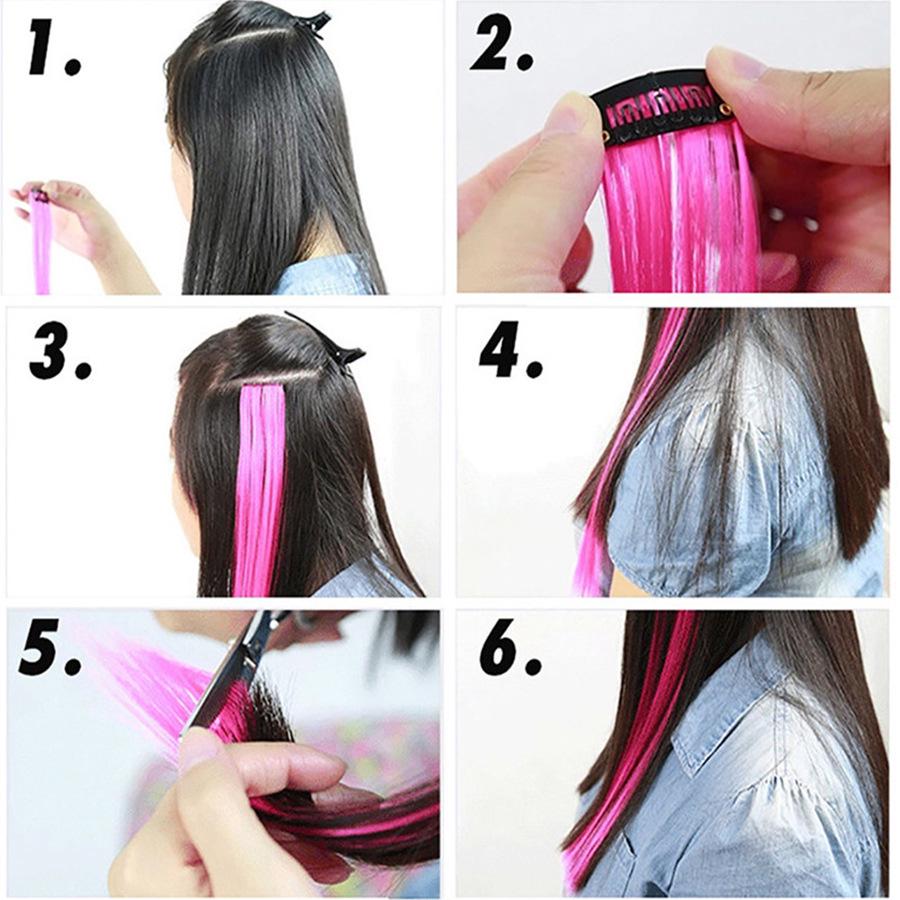 1.

2.

3.

4.

5.

6.