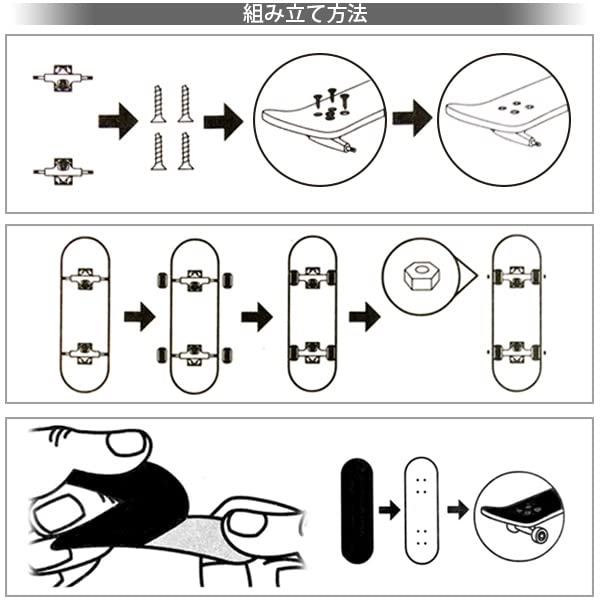 組み立て方法