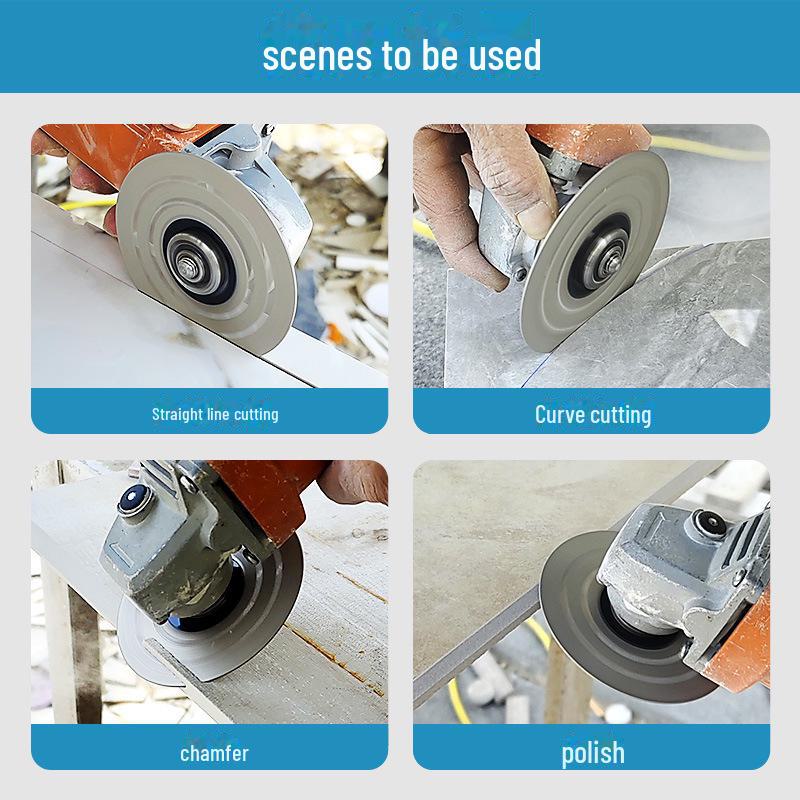 scenes to be used

Straight line cutting

Curve cutting

chamfer

polish