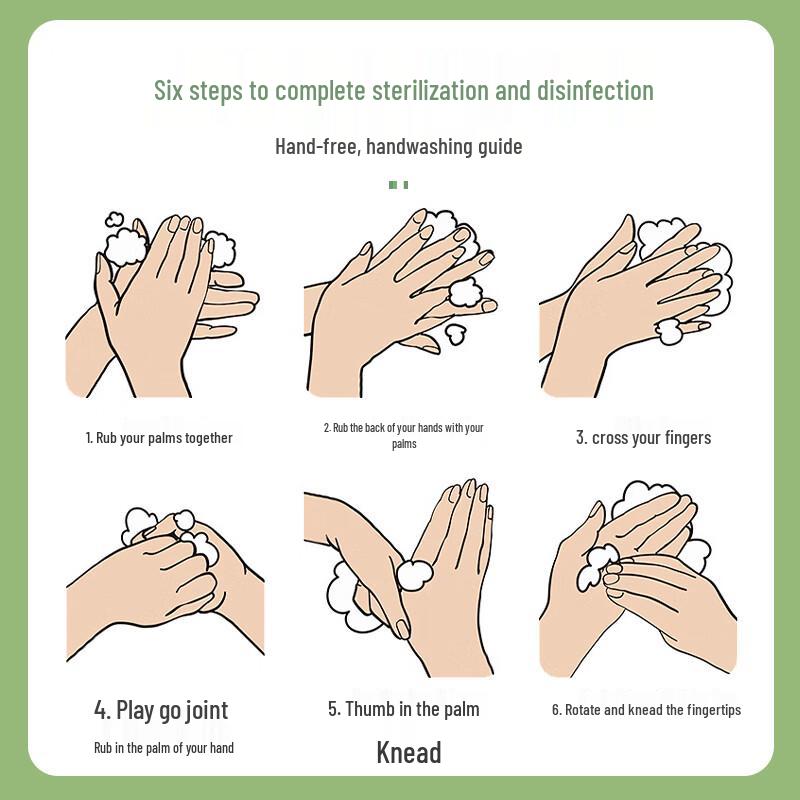 Six steps to complete sterilization and disinfection

Hand-free, handwashing guide

1. Rub your palms together

2. Rub the back of your hands with your palms

3. cross your fingers

4. Play go joint

Rub in the palm of your hand

5. Thumb in the palm

Knead

6. Rotate and knead the fingertips