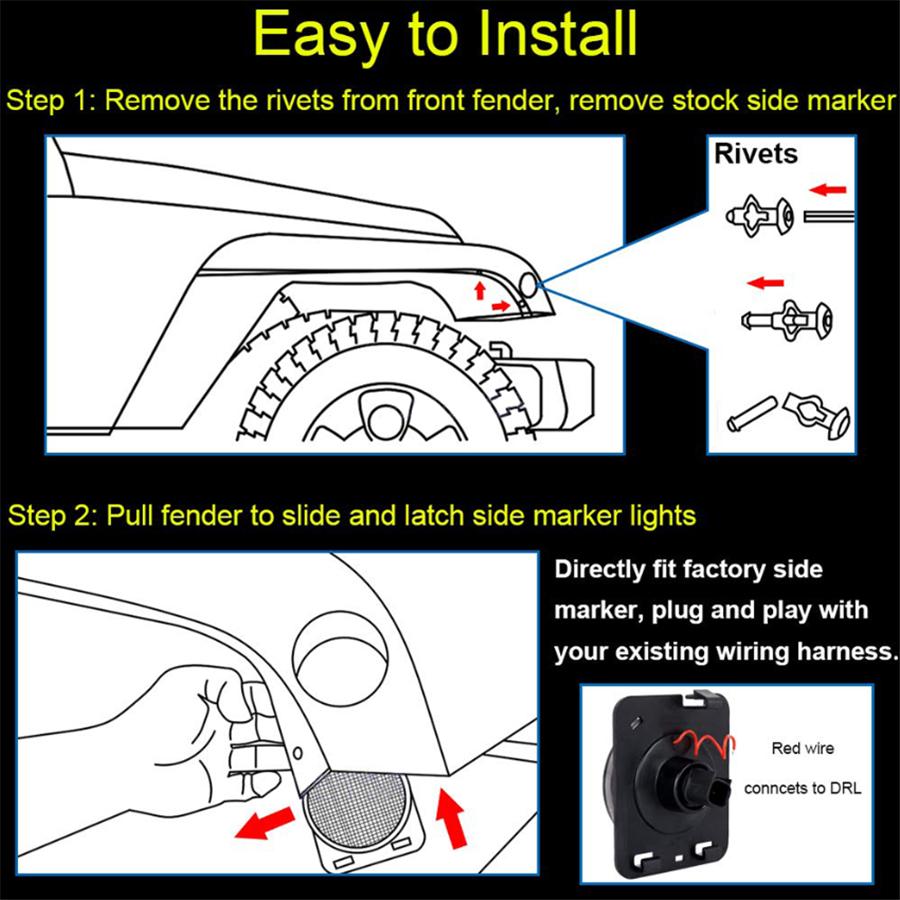 Easy to Install

Step 1: Remove the rivets from front fender, remove stock side marker

Rivets

Step 2: Pull fender to slide and latch side marker lights

Directly fit factory side marker, plug and play with your existing wiring harness.

Red wire conncets to DRL