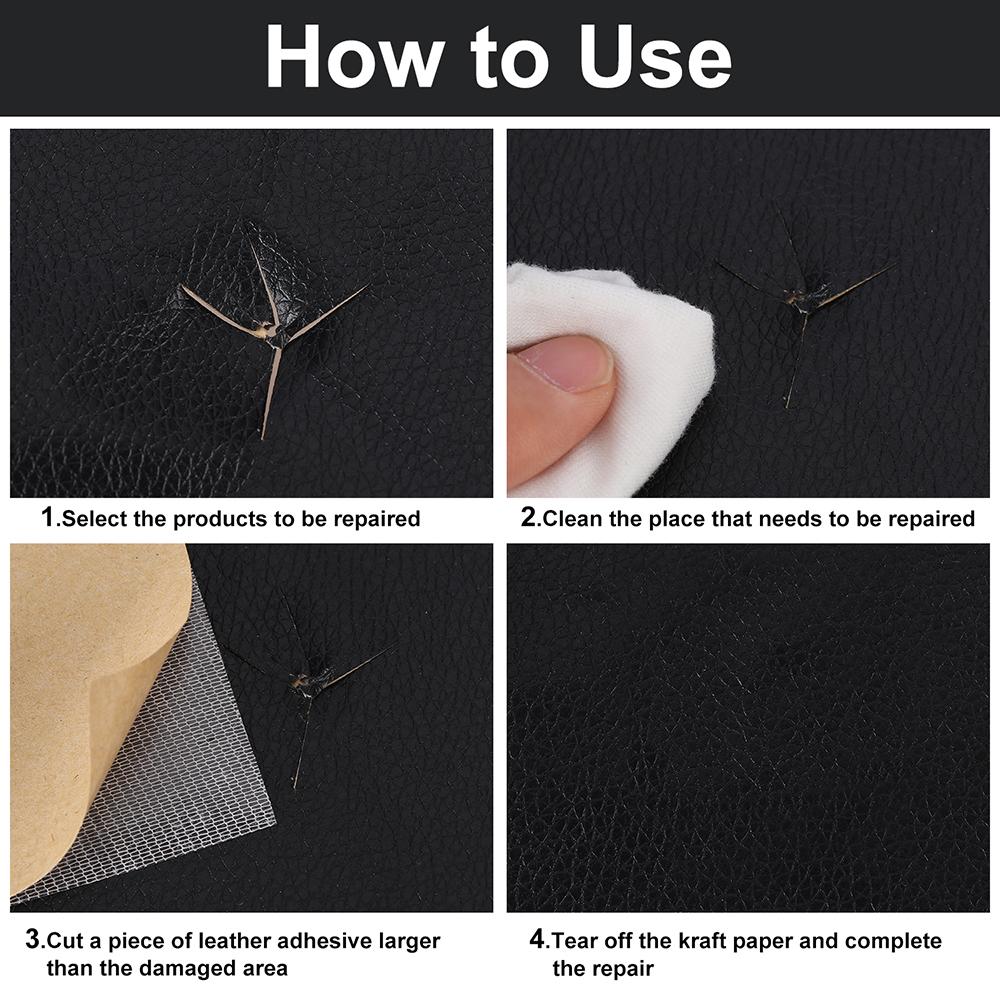 How to Use

1.Select the products to be repaired

2.Clean the place that needs to be repaired

3.Cut a piece of leather adhesive larger than the damaged area

4.Tear off the kraft paper and complete the repair