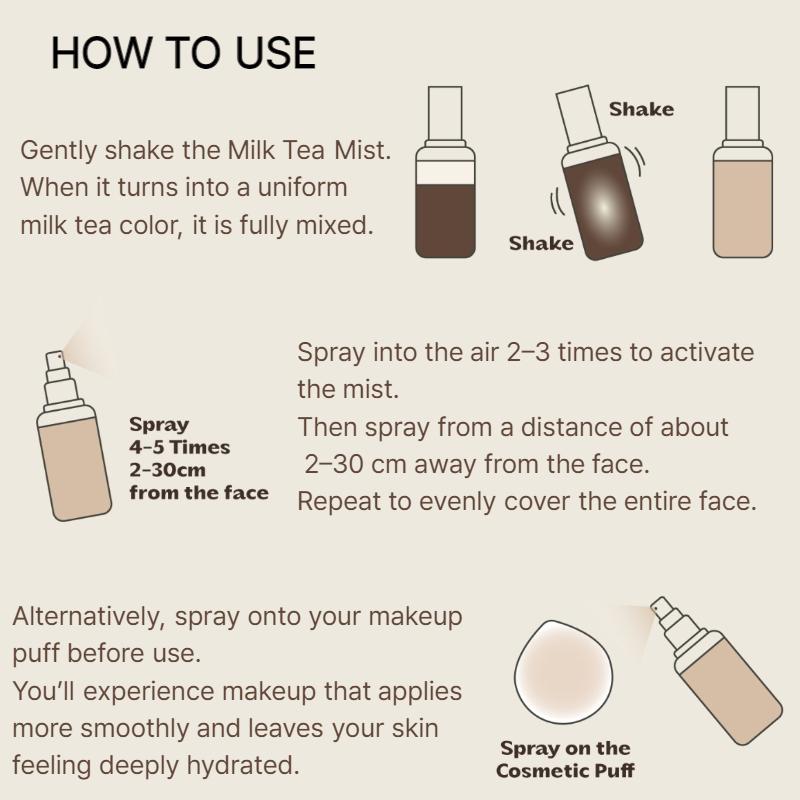 HOW TO USE

Gently shake the Milk Tea Mist. When it turns into a uniform milk tea color, it is fully mixed.

Shake

Shake

Spray 4-5 Times 2-30cm from the face

Spray into the air 2–3 times to activate the mist.
Then spray from a distance of about 2–30 cm away from the face.
Repeat to evenly cover the entire face.

Alternatively, spray onto your makeup puff before use.
You'll experience makeup that applies more smoothly and leaves your skin feeling deeply hydrated.

Spray on the Cosmetic Puff