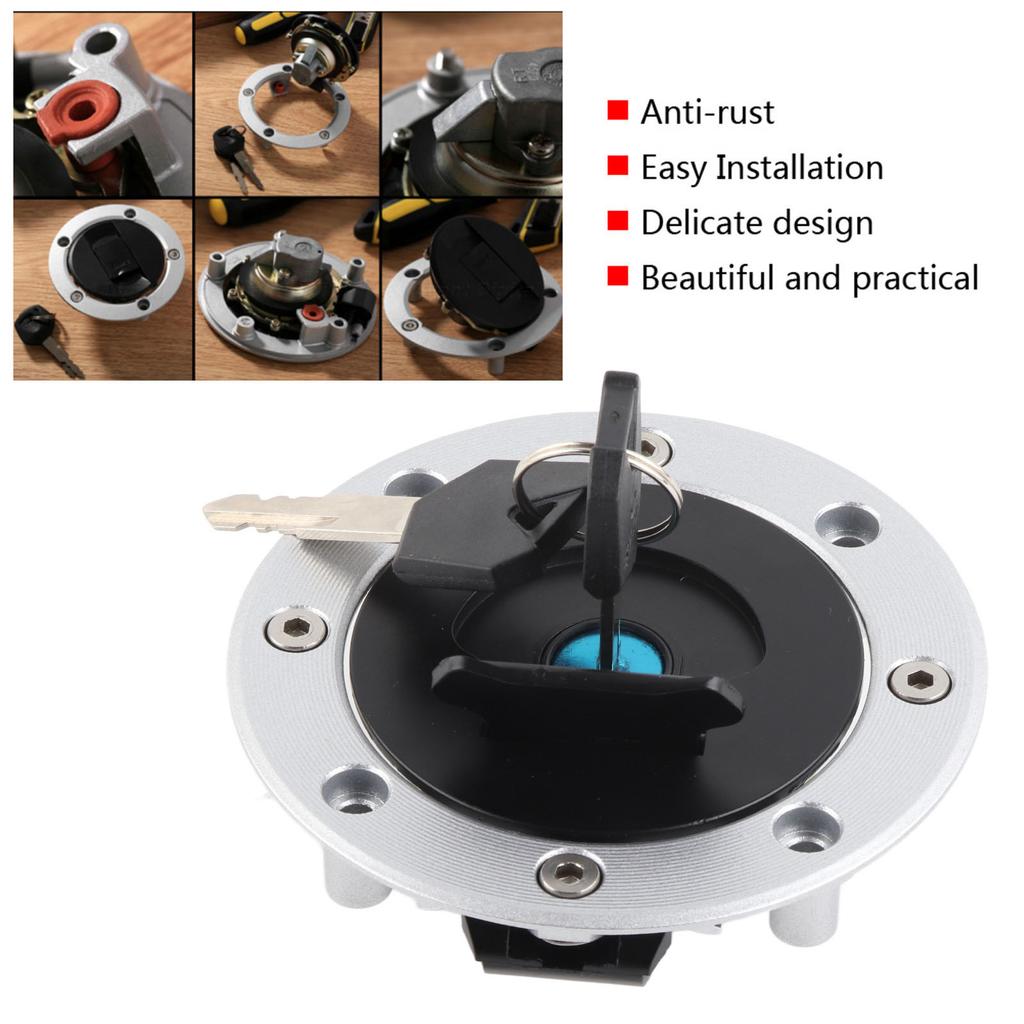 Anti-rust
Easy Installation
Delicate design
Beautiful and practical