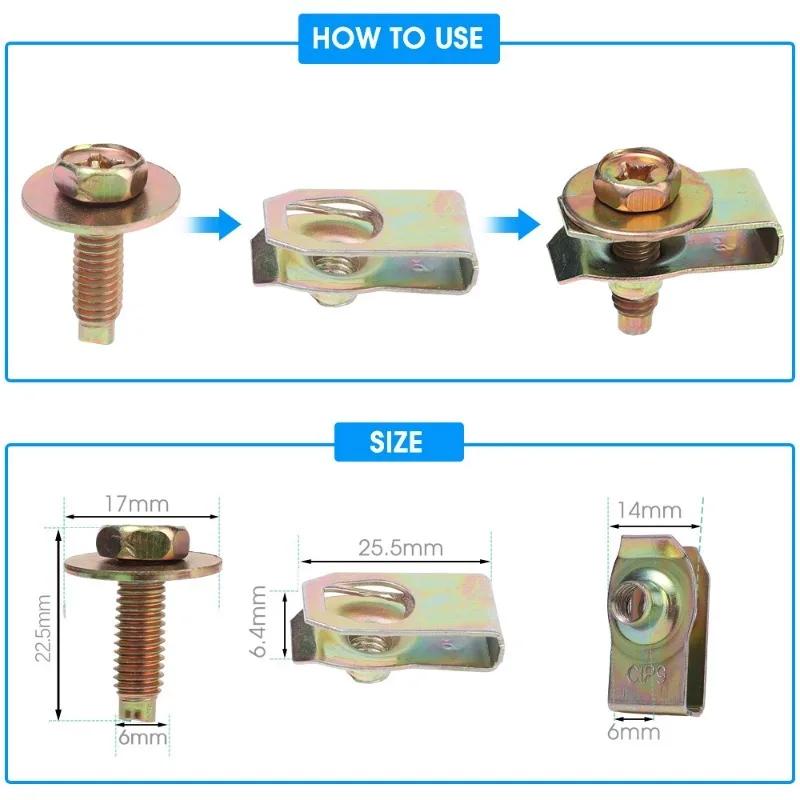 HOW TO USE

SIZE

17mm

22.5mm

6mm

25.5mm

6.4mm

14mm

CP9

6mm