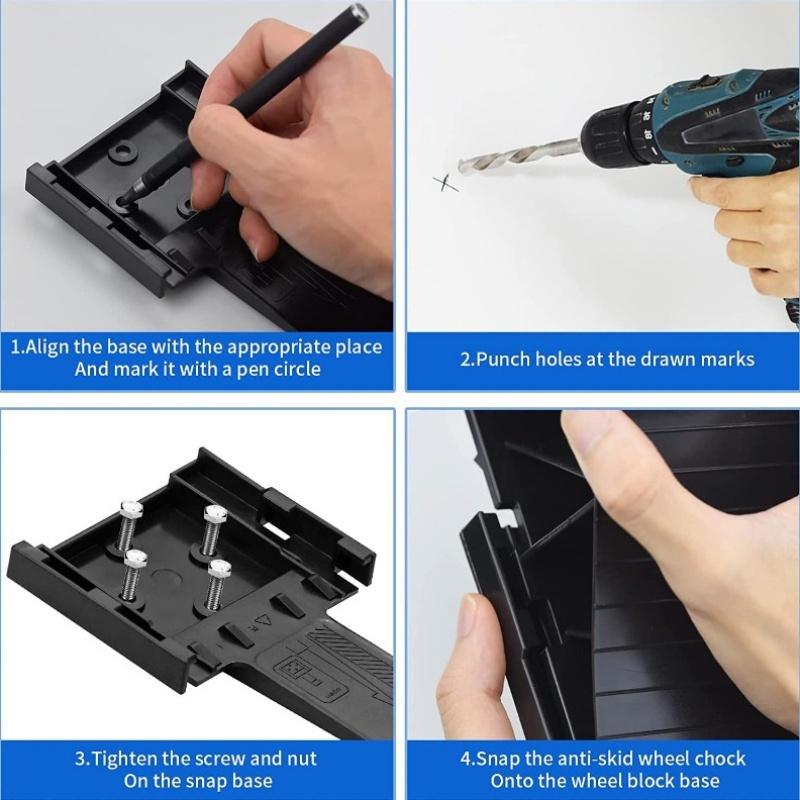 1.Align the base with the appropriate place
And mark it with a pen circle

2.Punch holes at the drawn marks

3.Tighten the screw and nut
On the snap base

4.Snap the anti-skid wheel chock
Onto the wheel block base