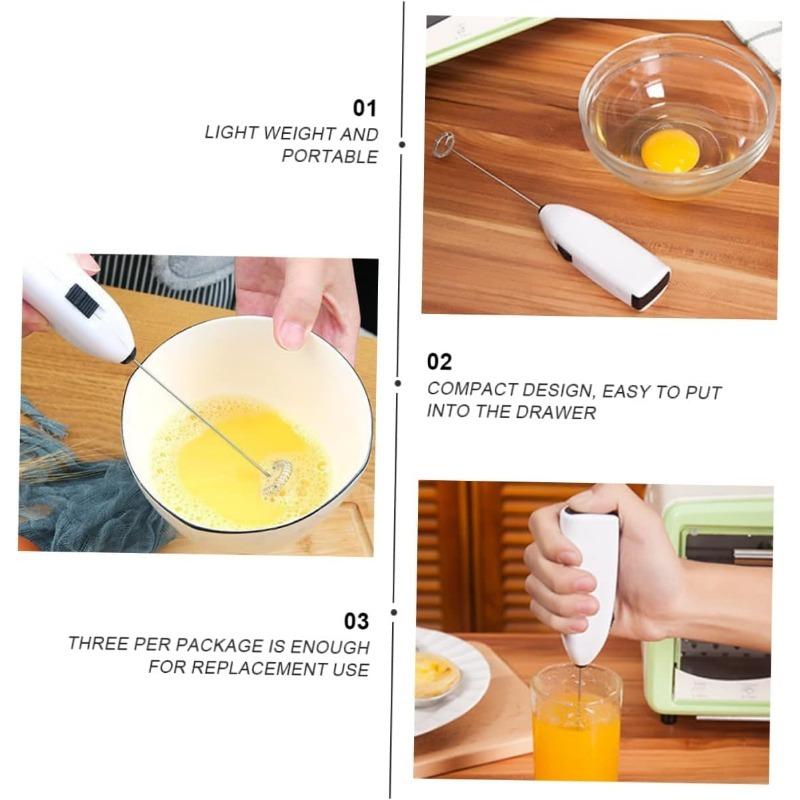 01

LIGHT WEIGHT AND PORTABLE

02

COMPACT DESIGN, EASY TO PUT INTO THE DRAWER

03

THREE PER PACKAGE IS ENOUGH FOR REPLACEMENT USE