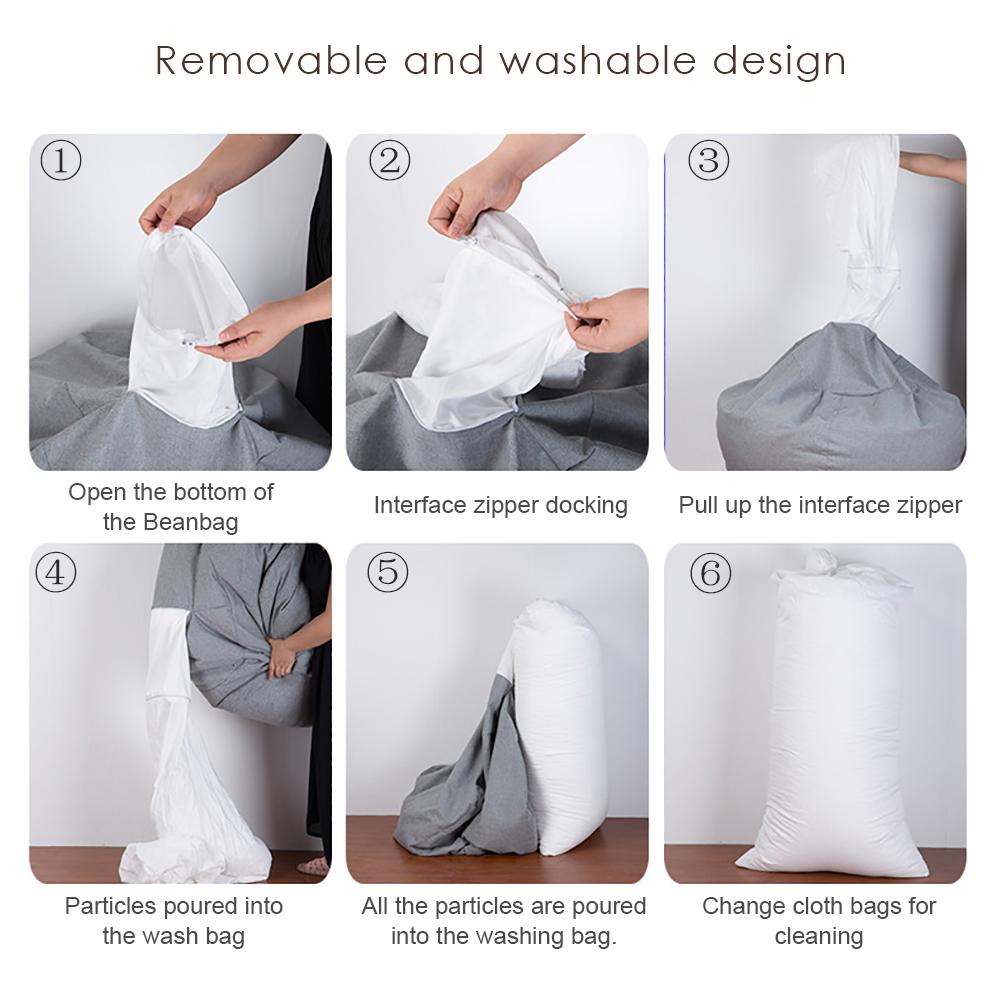 Removable and washable design

①

Open the bottom of the Beanbag

②

Interface zipper docking

③

Pull up the interface zipper

④

Particles poured into the wash bag

⑤

All the particles are poured into the washing bag.

⑥

Change cloth bags for cleaning