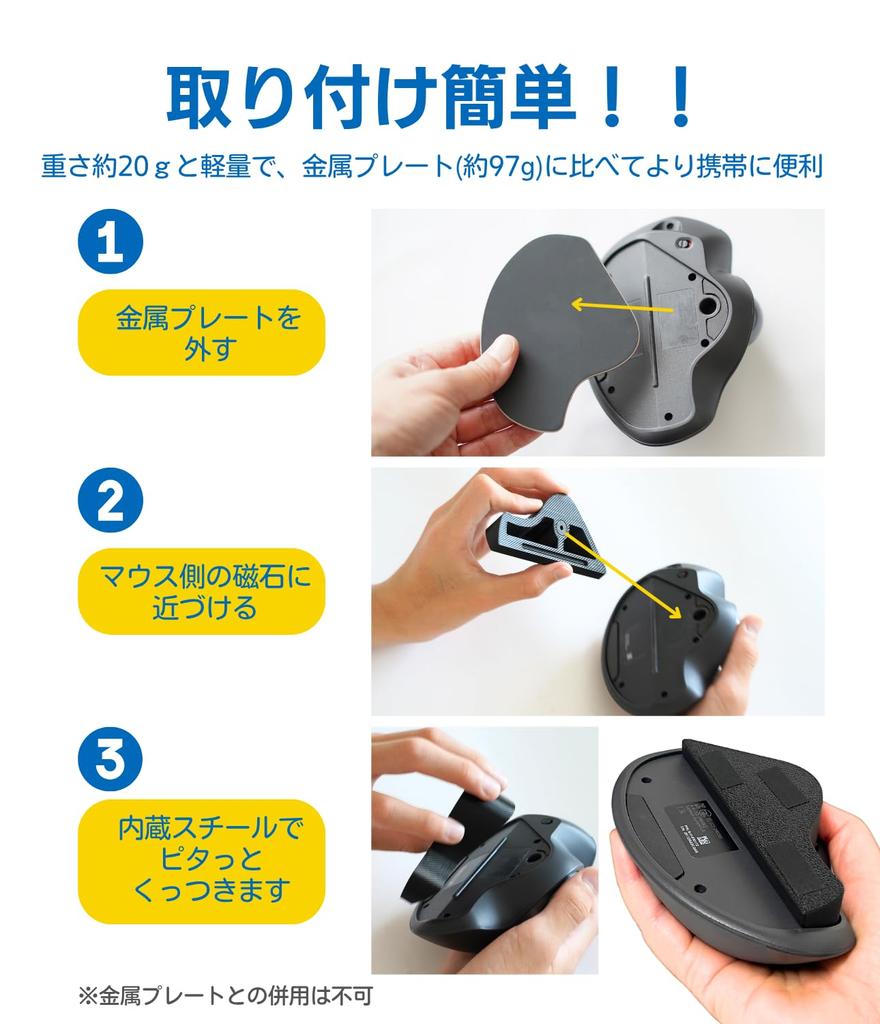 取り付け簡単！！

重さ約20ｇと軽量で、金属プレート(約97g)に比べてより携帯に便利

1

金属プレートを外す

2

マウス側の磁石に近づける

3

内蔵スチールでピタっとくっつきます

※金属プレートとの併用は不可