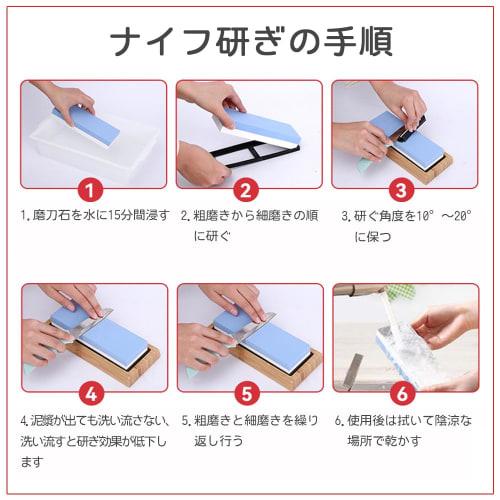 ナイフ研ぎの手順

1

1.磨刀石を水に15分間浸す

2

2.粗磨きから細磨きの順に研ぐ

3

3.研ぐ角度を10°～20°に保つ

4

4.泥漿が出ても洗い流さない、洗い流すと研ぎ効果が低下します

5

5.粗磨きと細磨きを繰り返し行う

6

6.使用後は拭いて陰涼な場所で乾かす