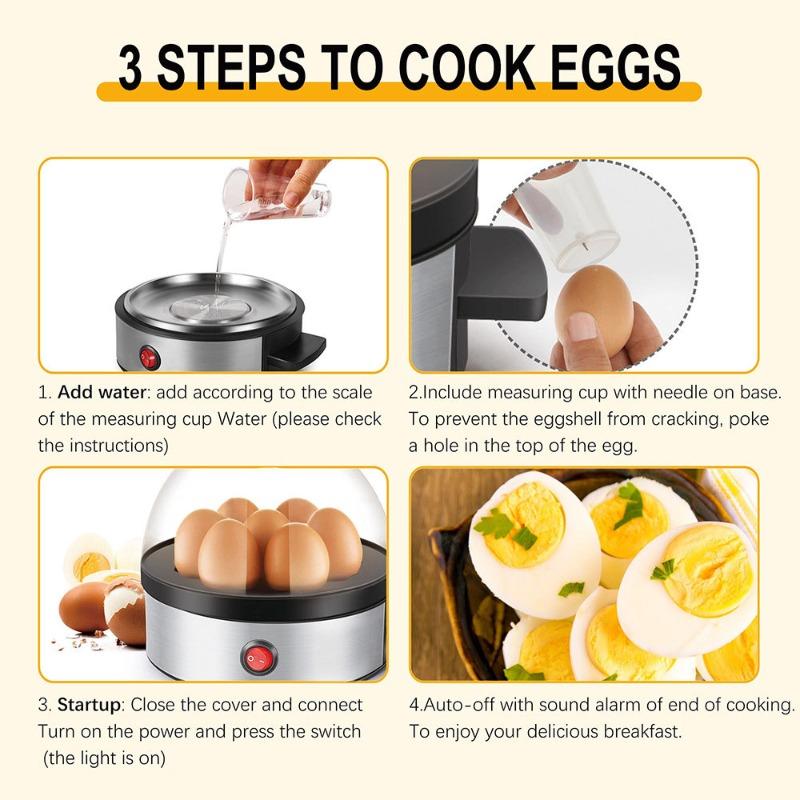 3 STEPS TO COOK EGGS

1. Add water: add according to the scale of the measuring cup Water (please check the instructions)

2.Include measuring cup with needle on base. To prevent the eggshell from cracking, poke a hole in the top of the egg.

3. Startup: Close the cover and connect Turn on the power and press the switch (the light is on)

4.Auto-off with sound alarm of end of cooking. To enjoy your delicious breakfast.