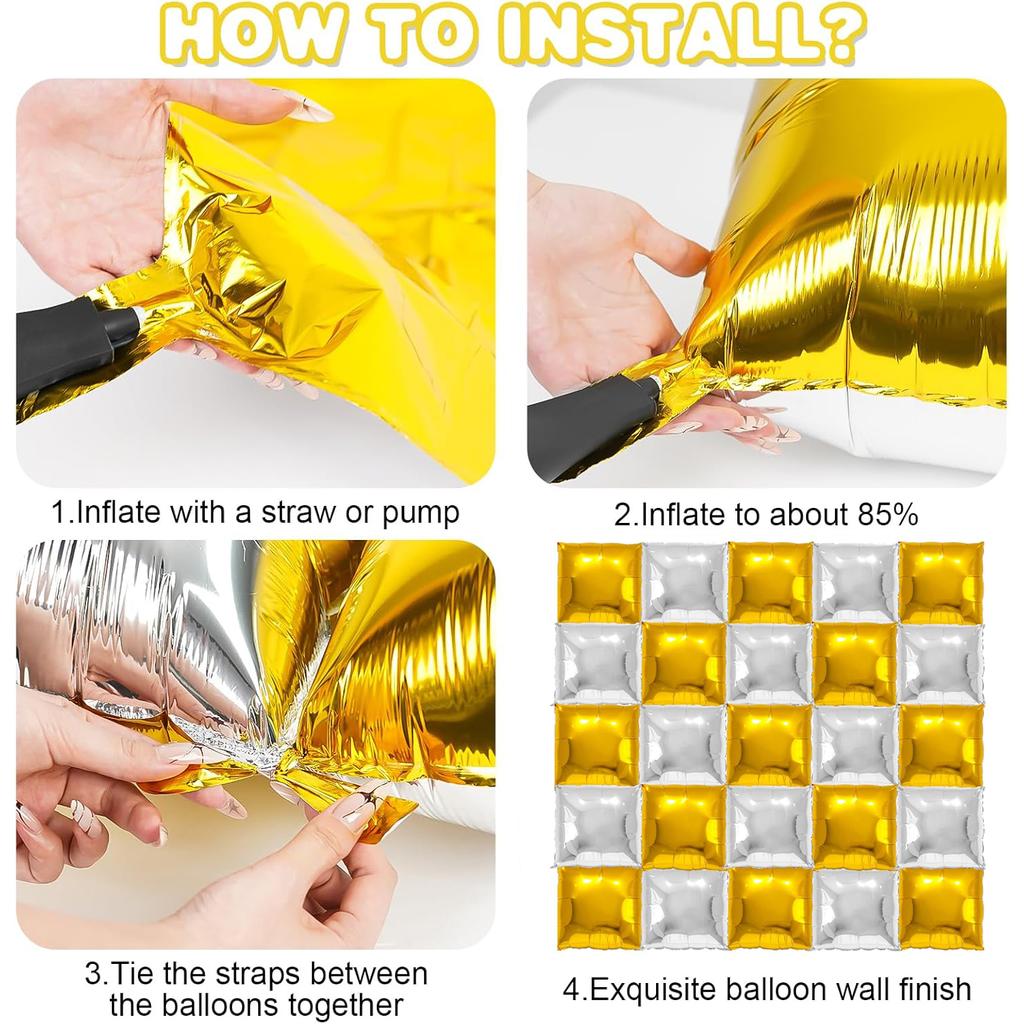 HOW TO INSTALL?

1.Inflate with a straw or pump

2.Inflate to about 85%

3.Tie the straps between the balloons together

4.Exquisite balloon wall finish