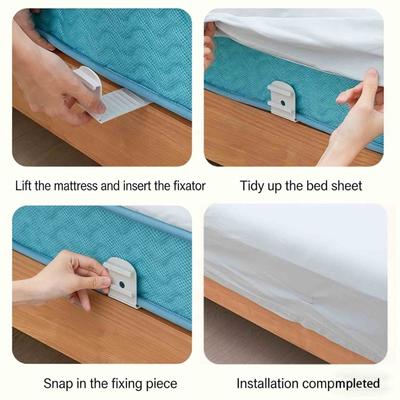 Lift the mattress and insert the fixator

Tidy up the bed sheet

Snap in the fixing piece

Installation compmpleted