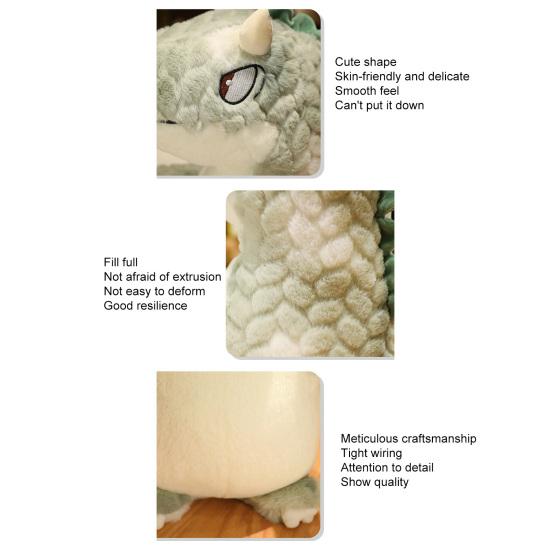 Cute shape
Skin-friendly and delicate
Smooth feel
Can't put it down

Fill full
Not afraid of extrusion
Not easy to deform
Good resilience

Meticulous craftsmanship
Tight wiring
Attention to detail
Show quality