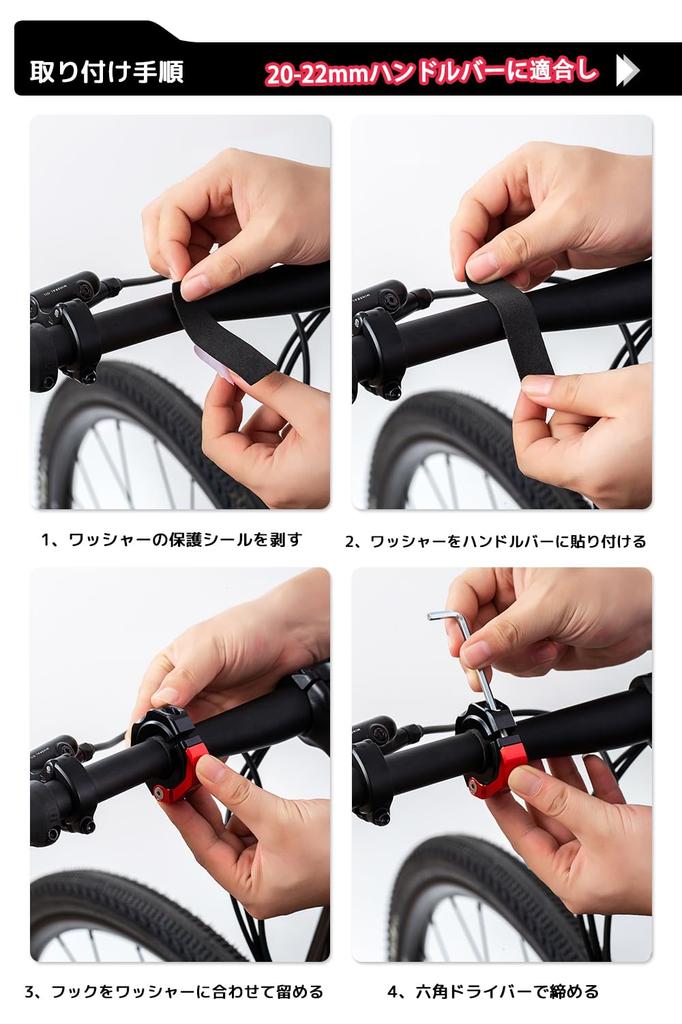 取り付け手順

20-22mmハンドルバーに適合し

1、ワッシャーの保護シールを剥す

2、ワッシャーをハンドルバーに貼り付ける

3、フックをワッシャーに合わせて留める

4、六角ドライバーで締める