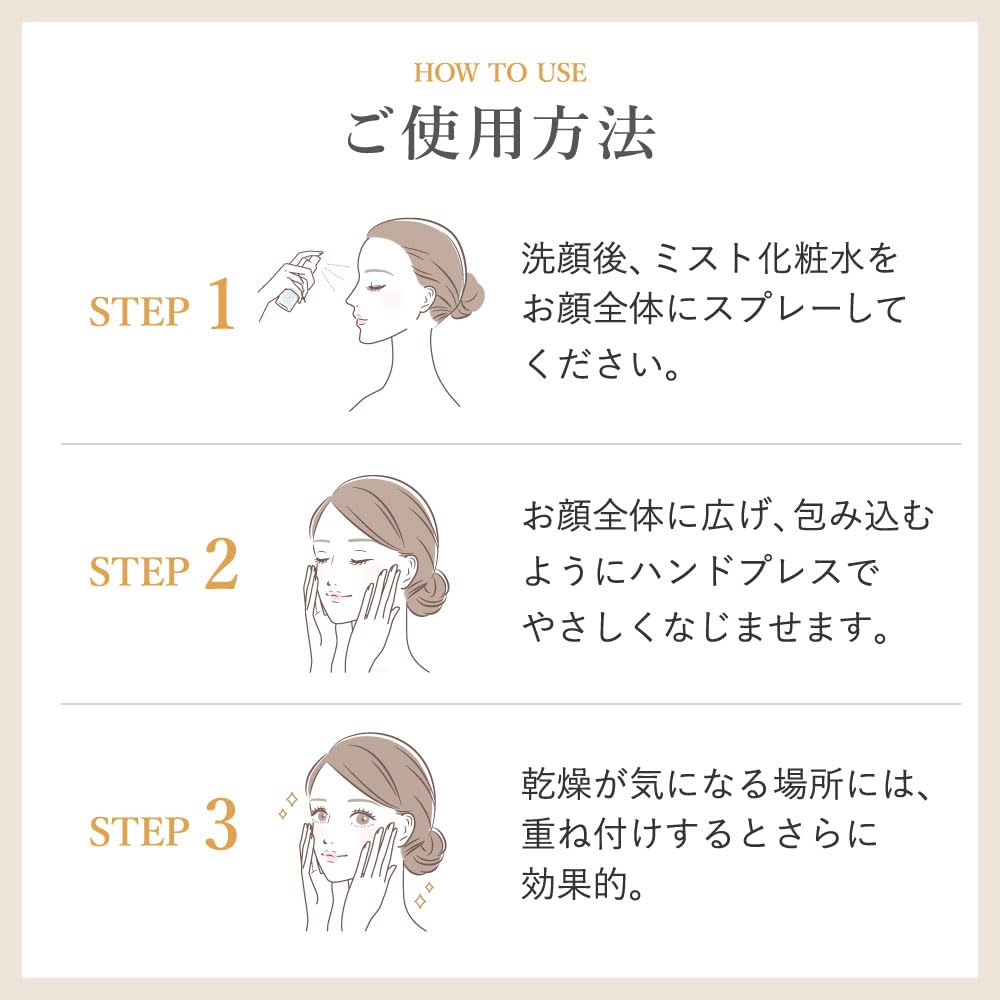 HOW TO USE
ご使用方法

STEP 1
洗顔後、ミスト化粧水をお顔全体にスプレーしてください。

STEP 2
お顔全体に広げ、包み込むようにハンドプレスでやさしくなじませます。

STEP 3
乾燥が気になる場所には、重ね付けするとさらに効果的。