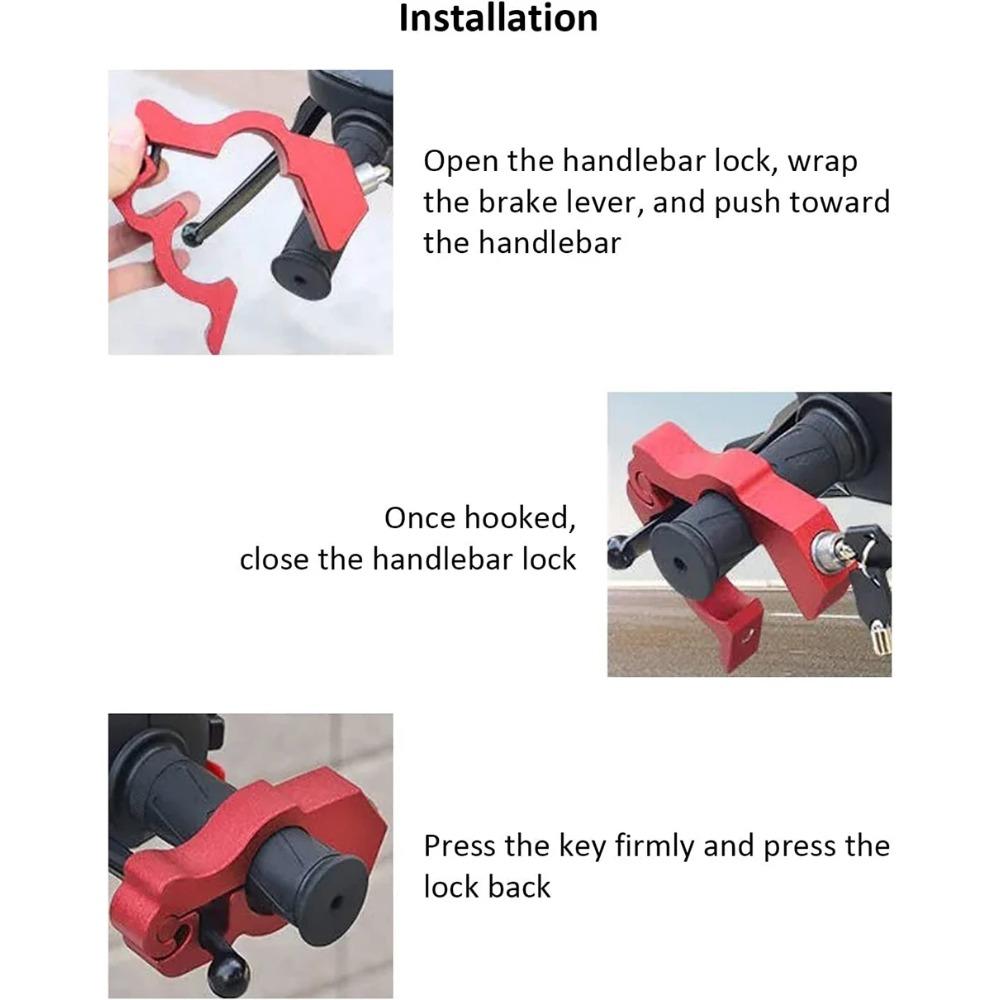 Installation

Open the handlebar lock, wrap the brake lever, and push toward the handlebar

Once hooked, close the handlebar lock

Press the key firmly and press the lock back