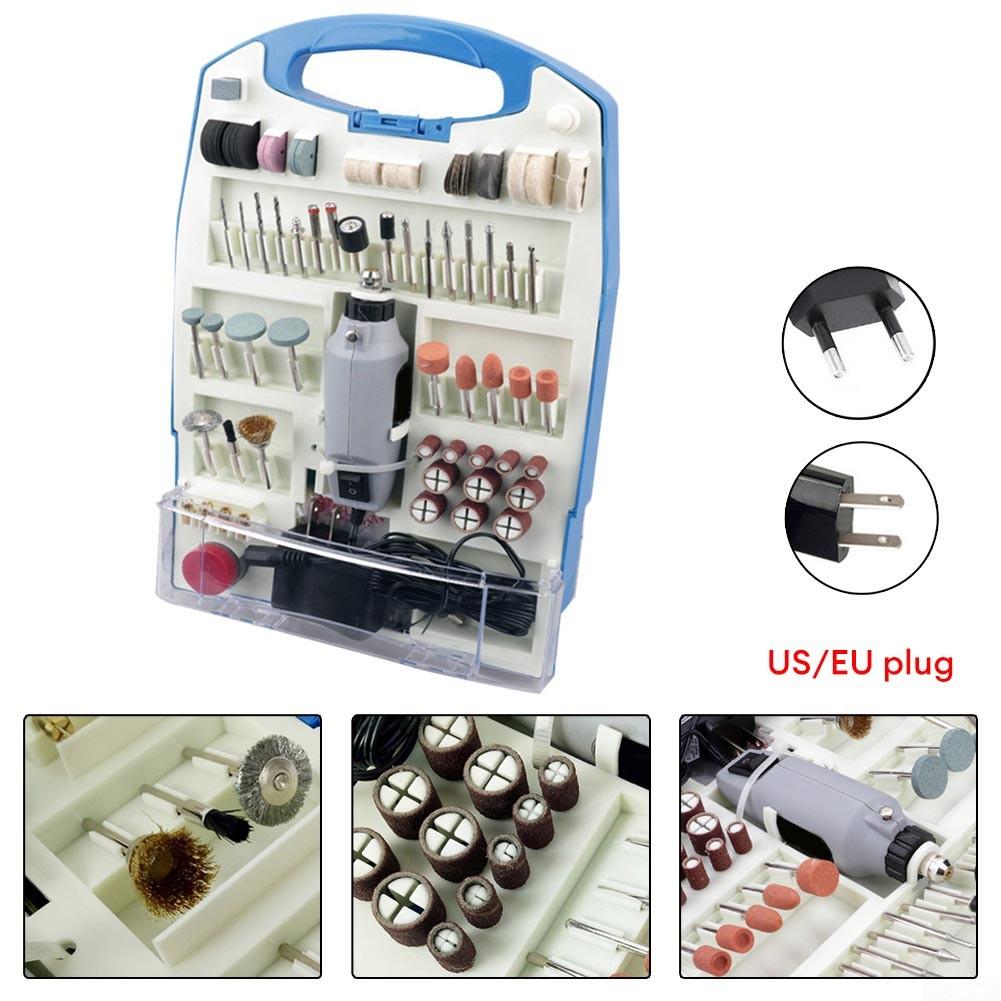 US/EU plug