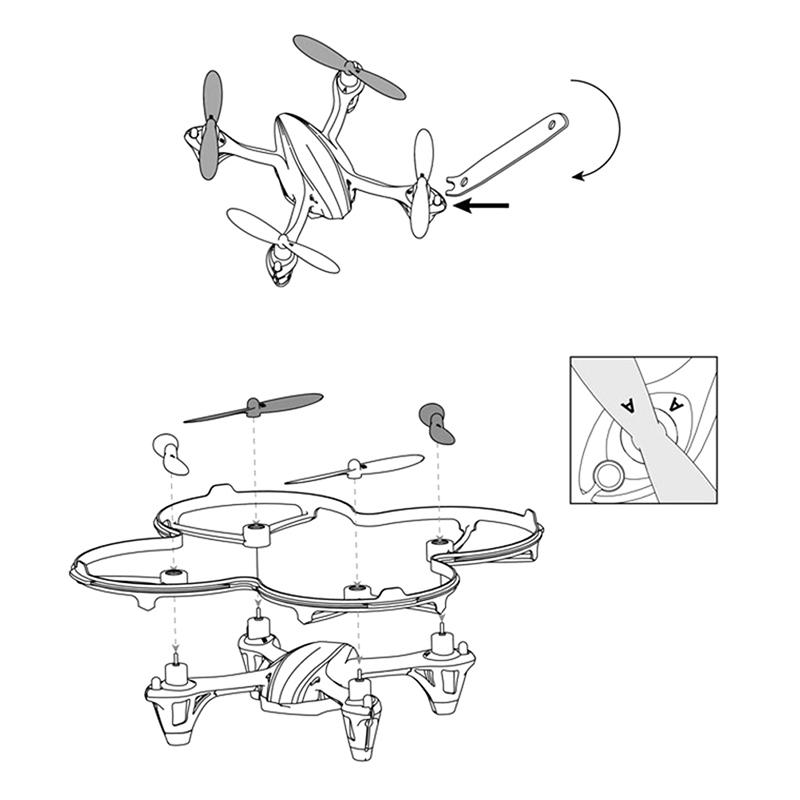 A
A