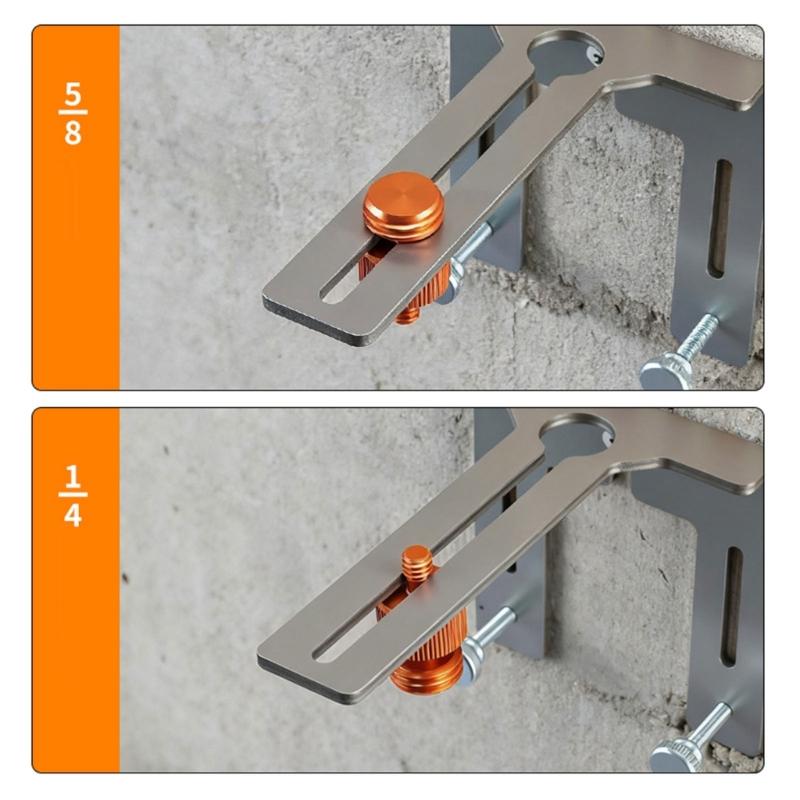 $\frac{5}{8}$

$\frac{1}{4}$