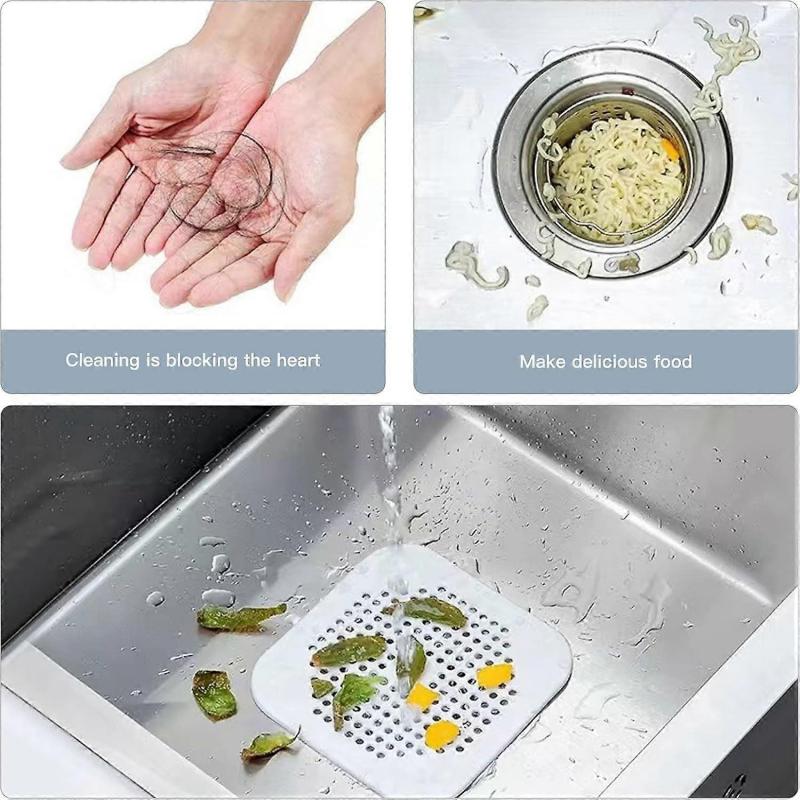 Cleaning is blocking the heart

Make delicious food