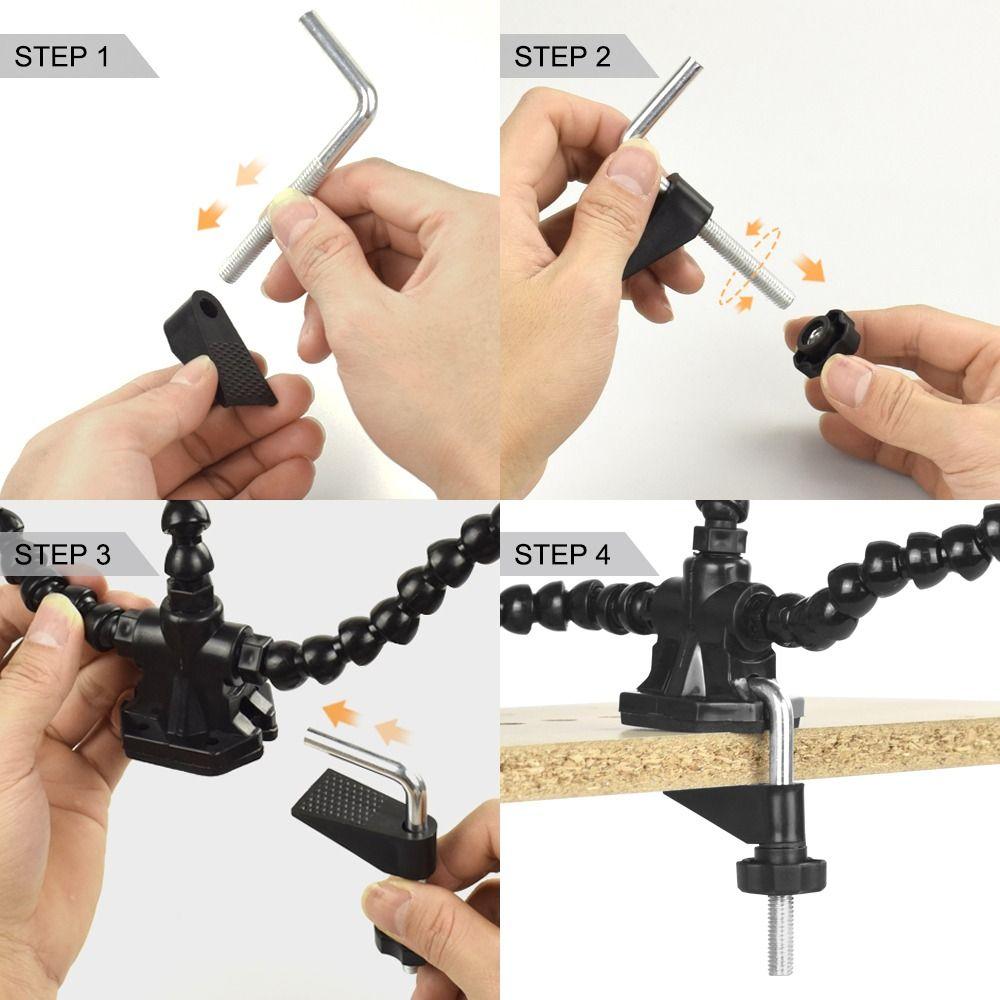 STEP 1

STEP 2

STEP 3

STEP 4