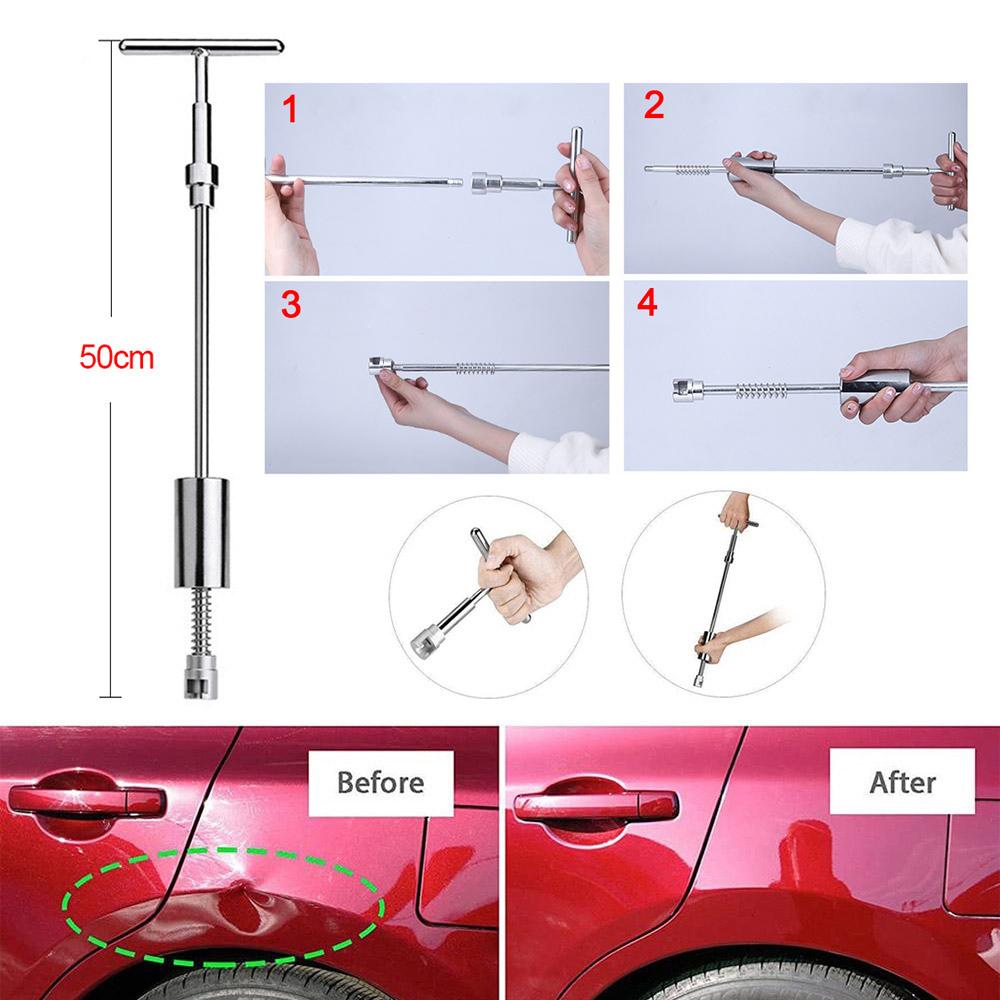 50cm

1

2

3

4

Before

After