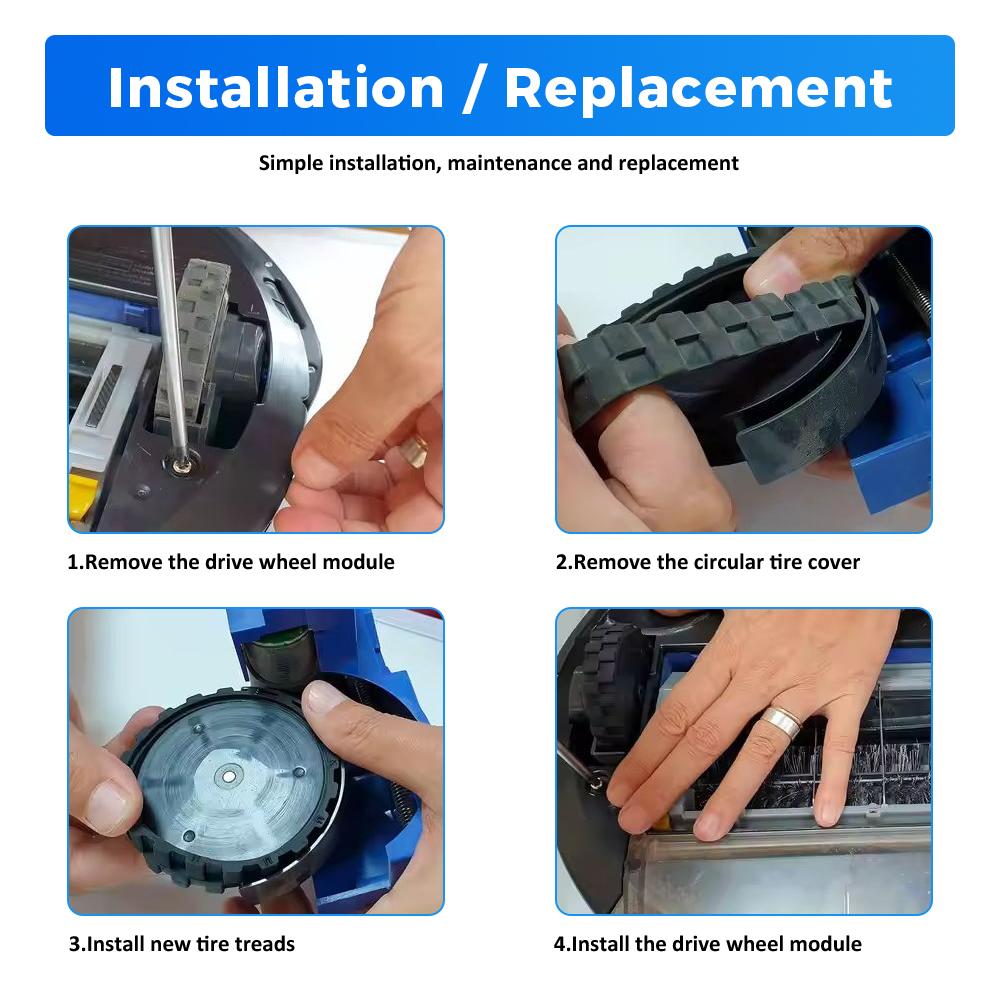 Installation / Replacement

Simple installation, maintenance and replacement

1.Remove the drive wheel module

2.Remove the circular tire cover

3.Install new tire treads

4.Install the drive wheel module