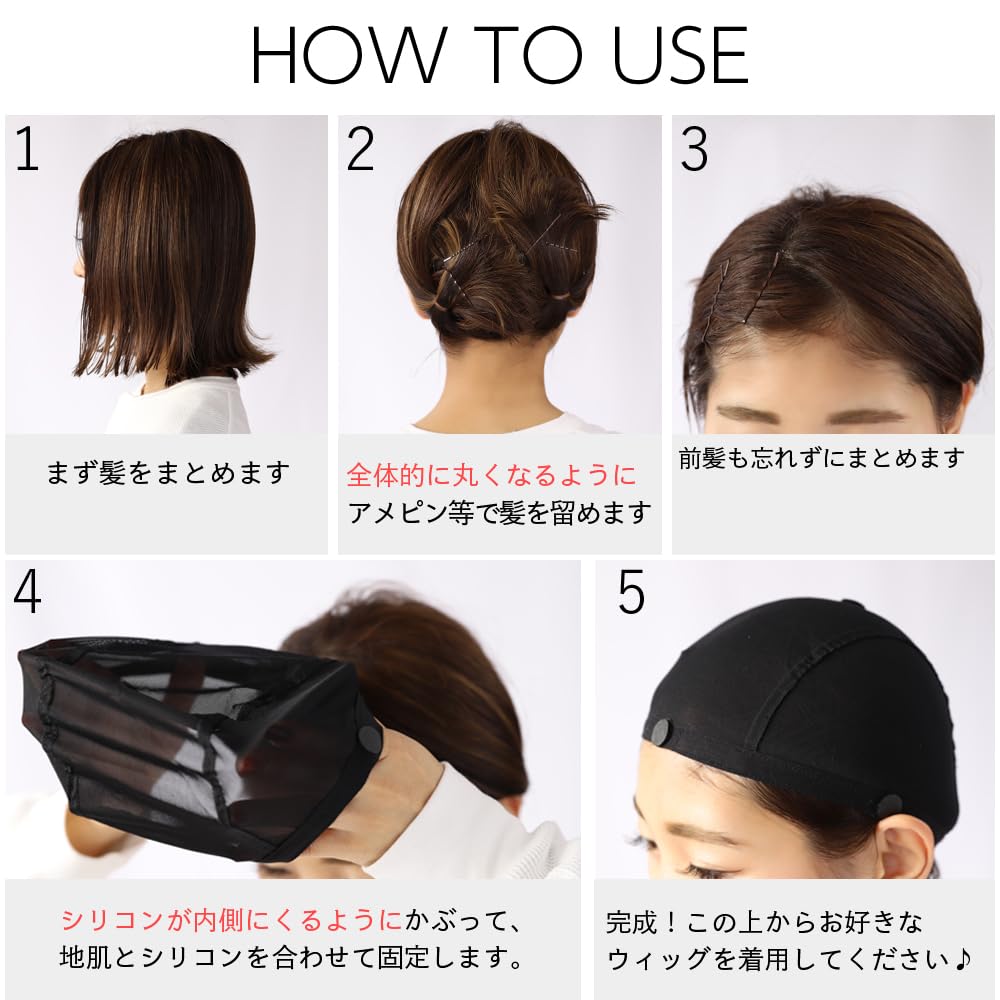 HOW TO USE

1

まず髪をまとめます

2

全体的に丸くなるように
アメピン等で髪を留めます

3

前髪も忘れずにまとめます

4

シリコンが内側にくるようにかぶって、
地肌とシリコンを合わせて固定します。

5

完成！この上からお好きな
ウィッグを着用してください♪