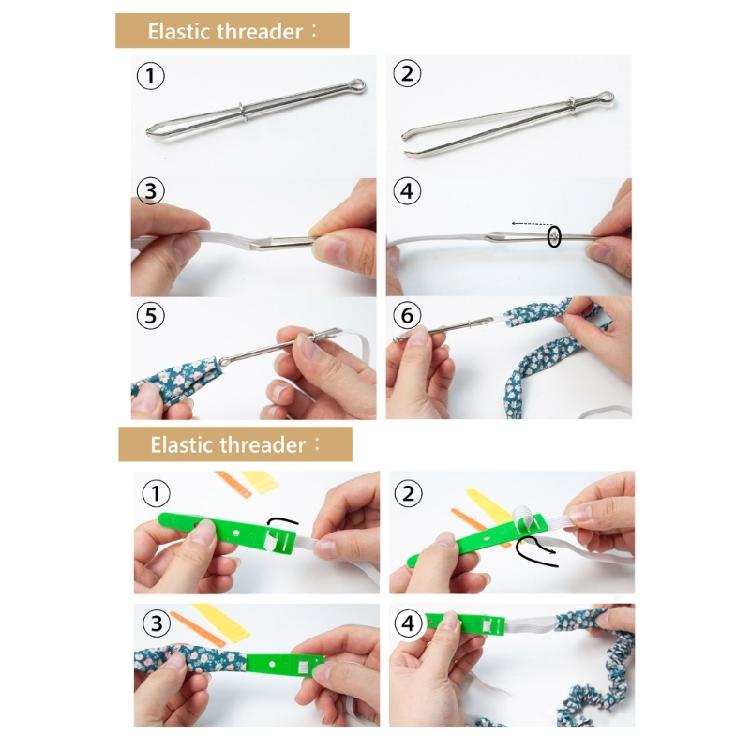 Elastic threader：

①

②

③

④

⑤

⑥

Elastic threader：

①

②

③

④