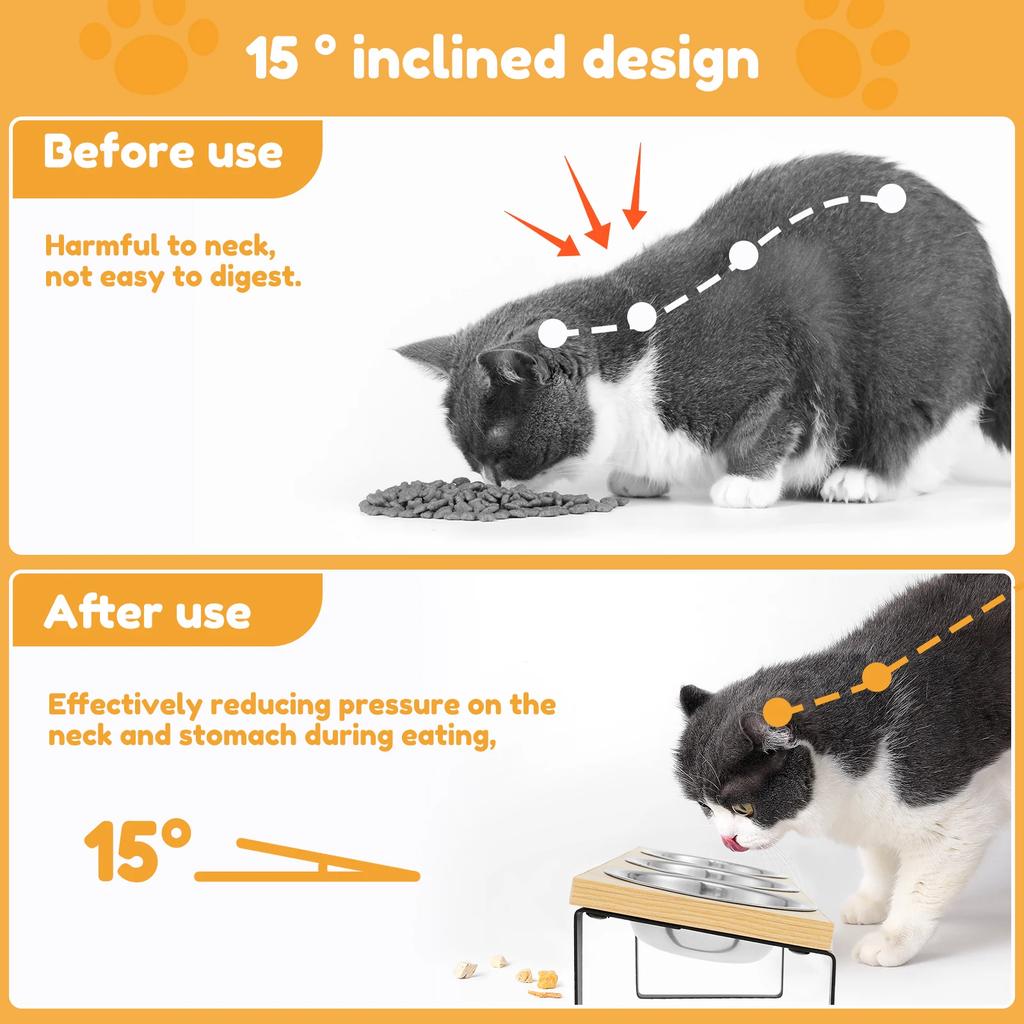 15 ° inclined design

Before use

Harmful to neck, not easy to digest.

After use

Effectively reducing pressure on the neck and stomach during eating,

15°