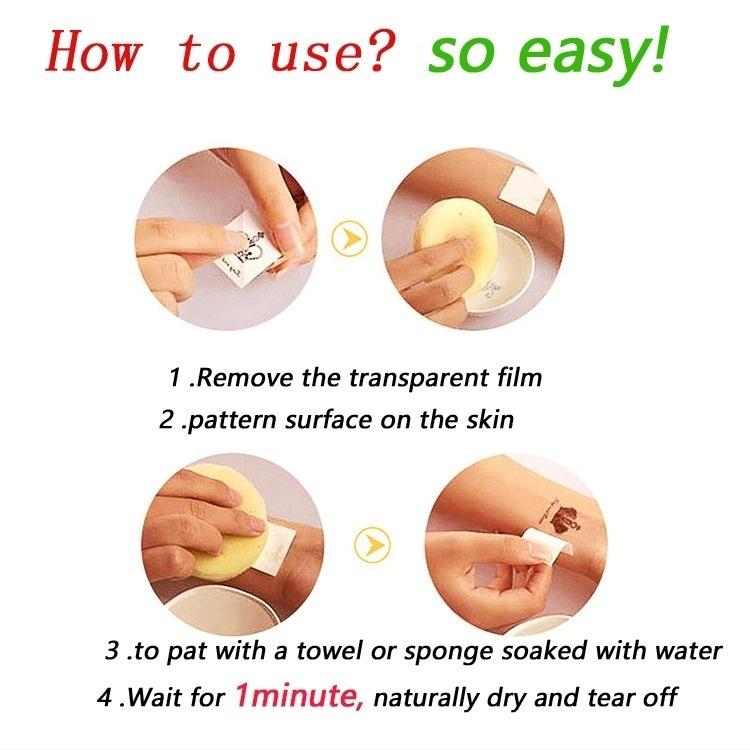 How to use? so easy!

1 .Remove the transparent film
2 .pattern surface on the skin

3 .to pat with a towel or sponge soaked with water
4 .Wait for 1minute, naturally dry and tear off