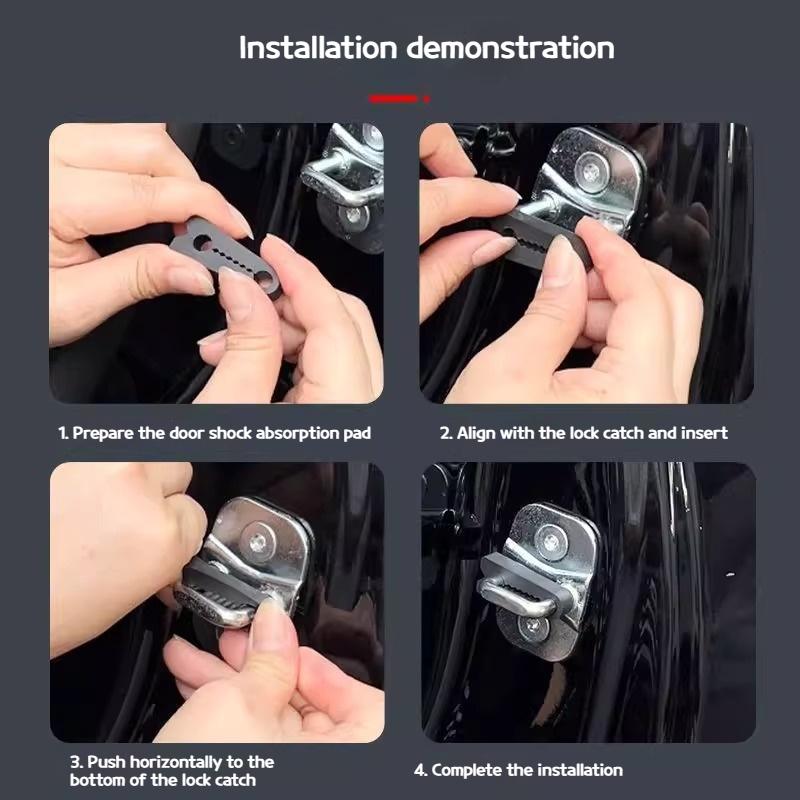 Installation demonstration

1. Prepare the door shock absorption pad

2. Align with the lock catch and insert

3. Push horizontally to the bottom of the lock catch

4. Complete the installation