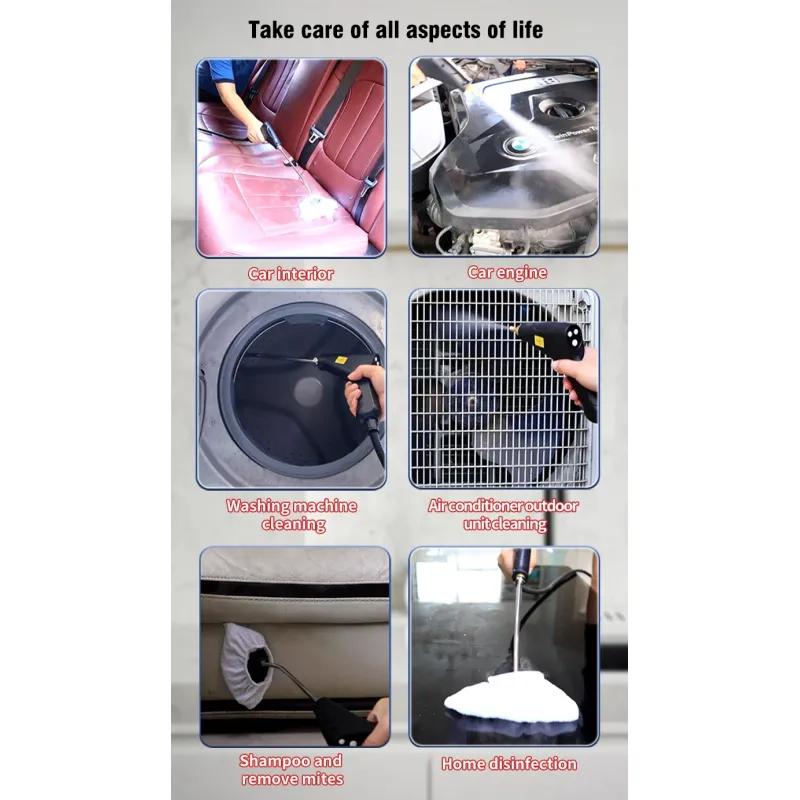 Take care of all aspects of life

Car interior

Car engine

Washing machine cleaning

Air conditioner outdoor unit cleaning

Shampoo and remove mites

Home disinfection