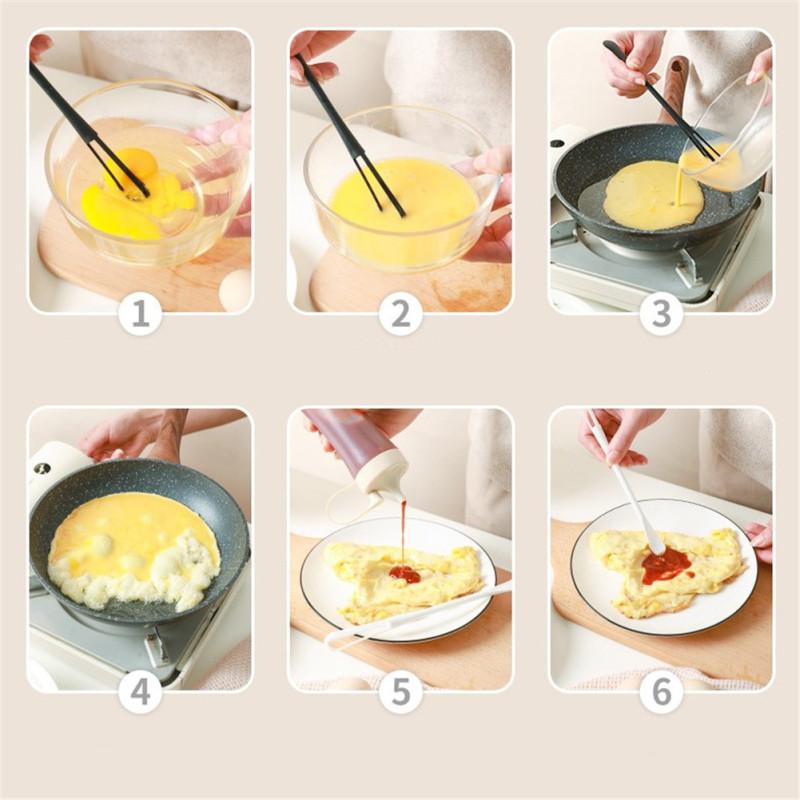 1

2

3

4

5

6