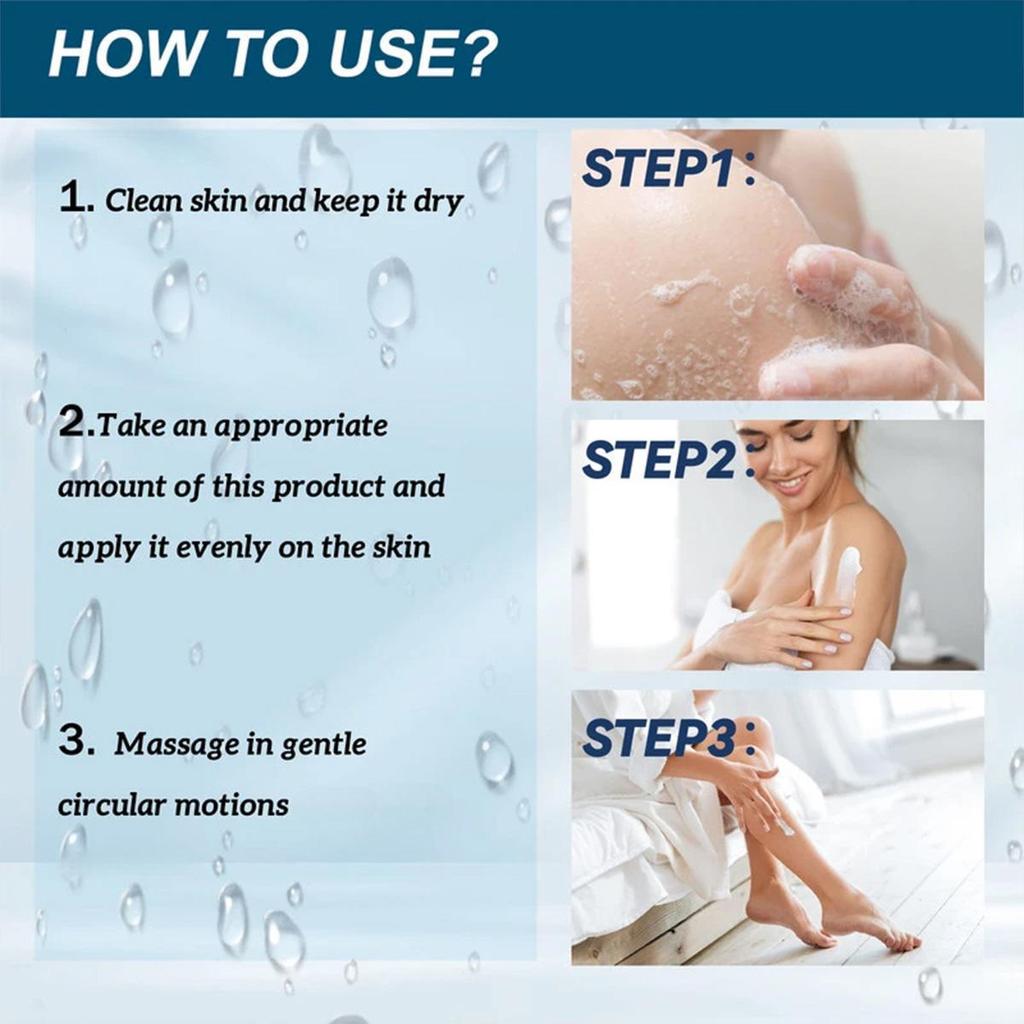 HOW TO USE?

1. Clean skin and keep it dry

2.Take an appropriate amount of this product and apply it evenly on the skin

3. Massage in gentle circular motions

STEP1:

STEP2:

STEP3: