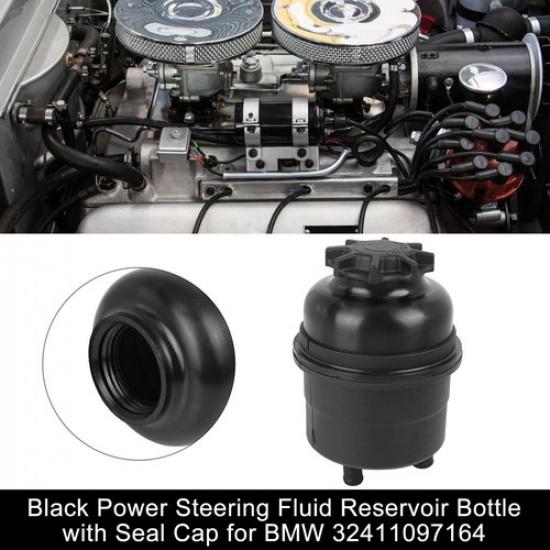 Black Power Steering Fluid Reservoir Bottle with Seal Cap for BMW 32411097164