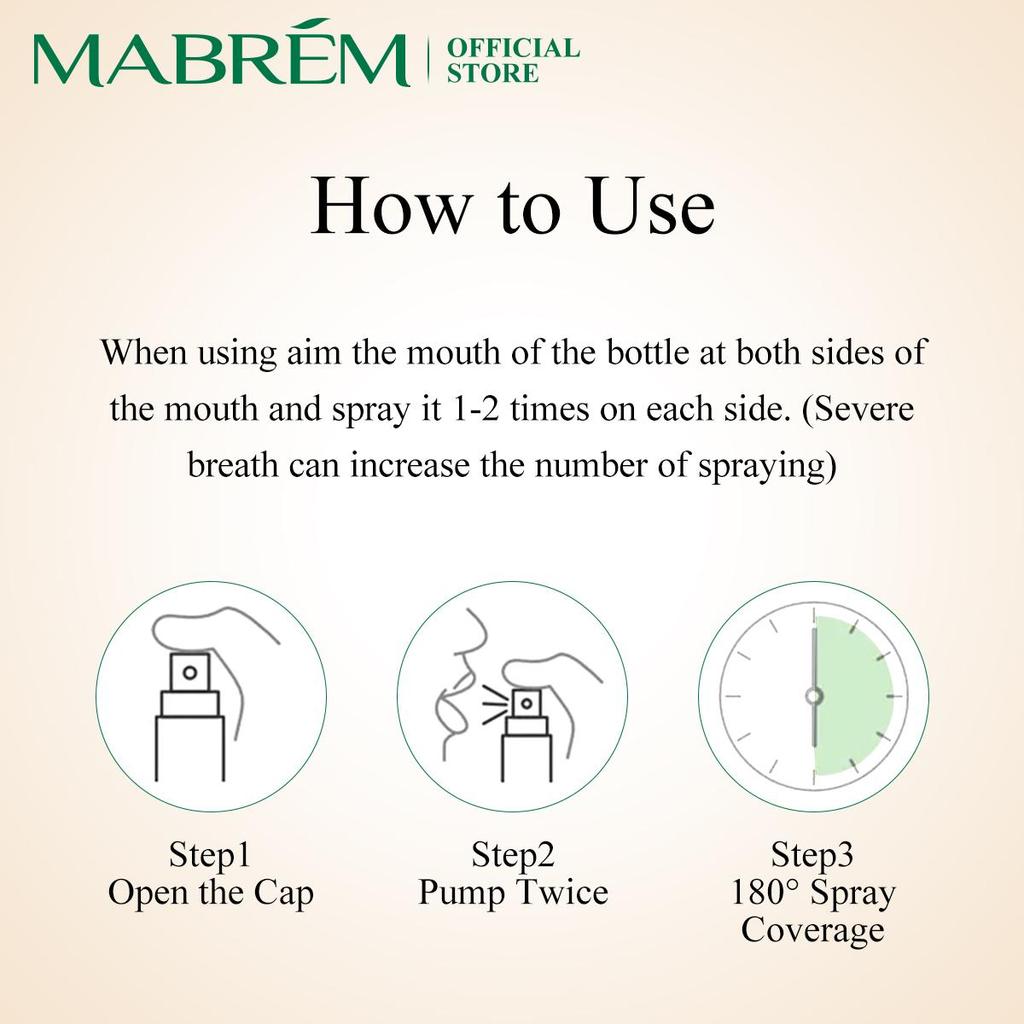 MABRÉM | OFFICIAL STORE

How to Use

When using aim the mouth of the bottle at both sides of the mouth and spray it 1-2 times on each side. (Severe breath can increase the number of spraying)

Step1
Open the Cap

Step2
Pump Twice

Step3
180° Spray Coverage