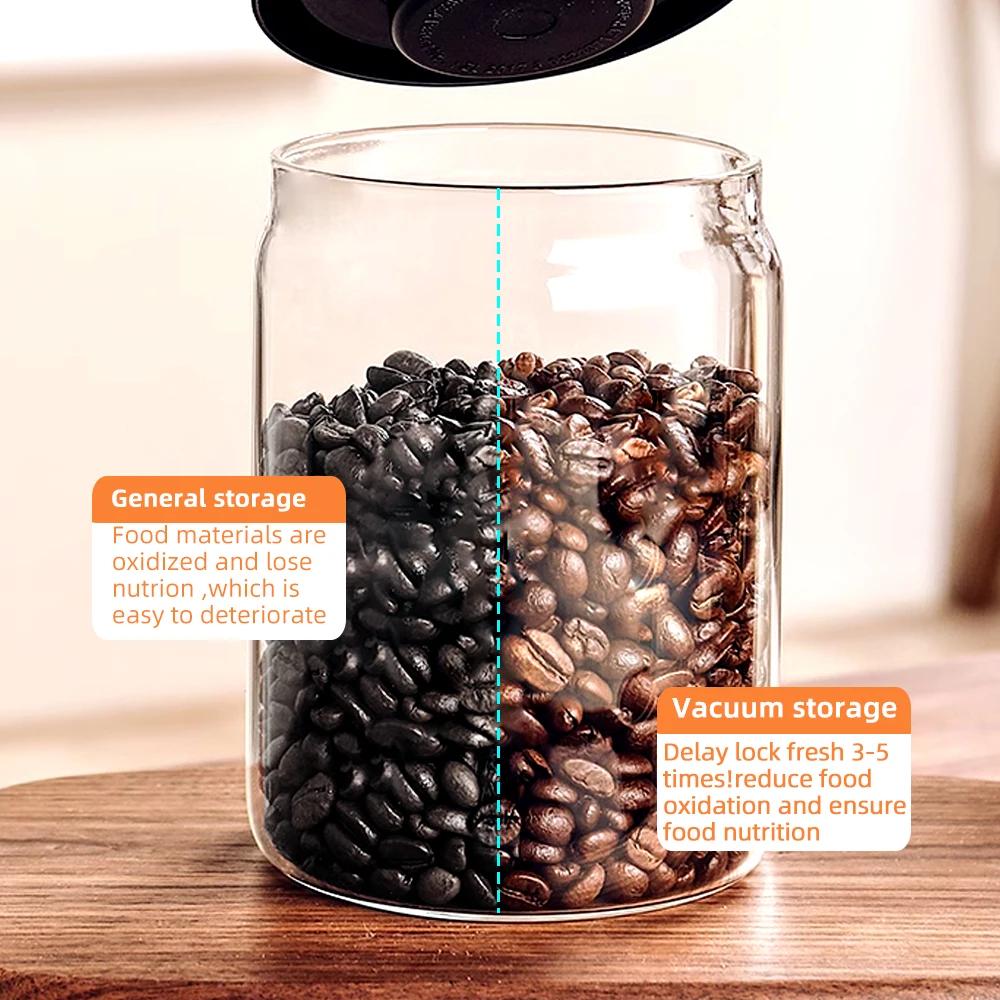 General storage
Food materials are oxidized and lose nutrion ,which is easy to deteriorate

Vacuum storage
Delay lock fresh 3-5 times!reduce food oxidation and ensure food nutrition