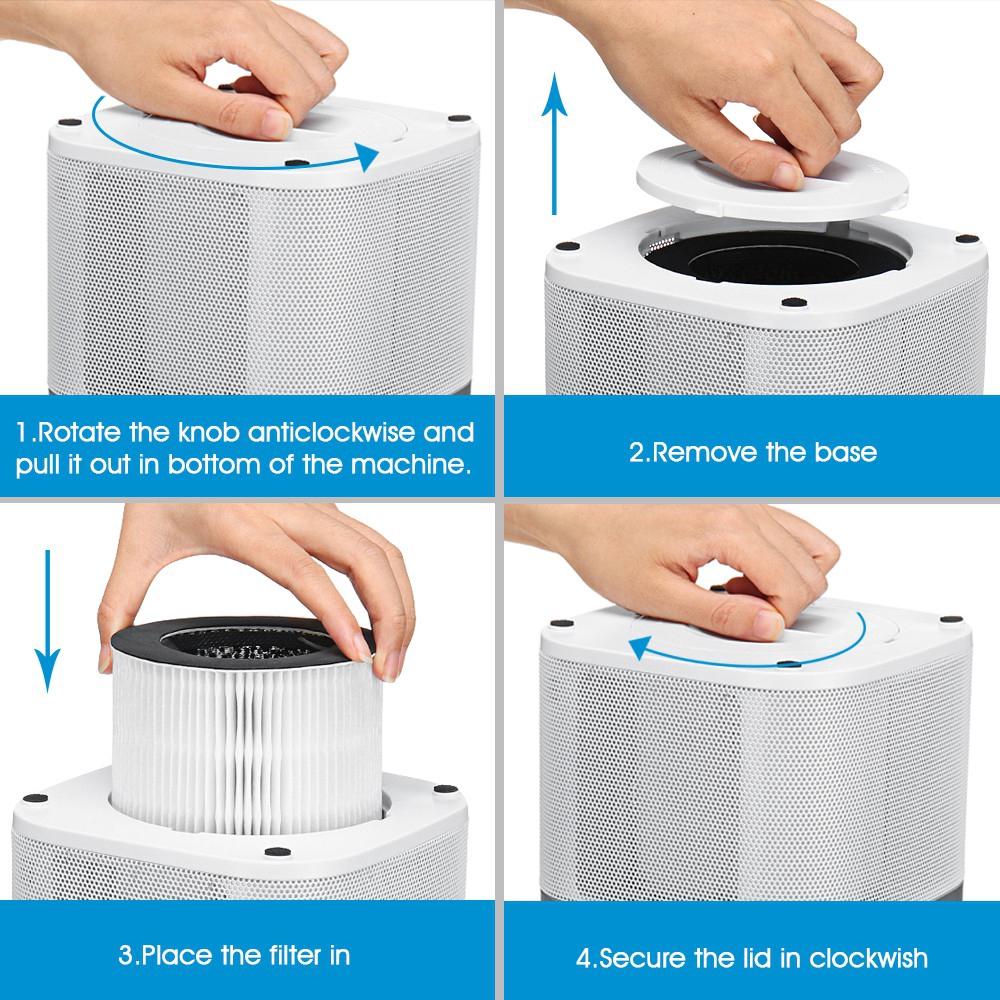 1.Rotate the knob anticlockwise and pull it out in bottom of the machine.

2.Remove the base

3.Place the filter in

4.Secure the lid in clockwish