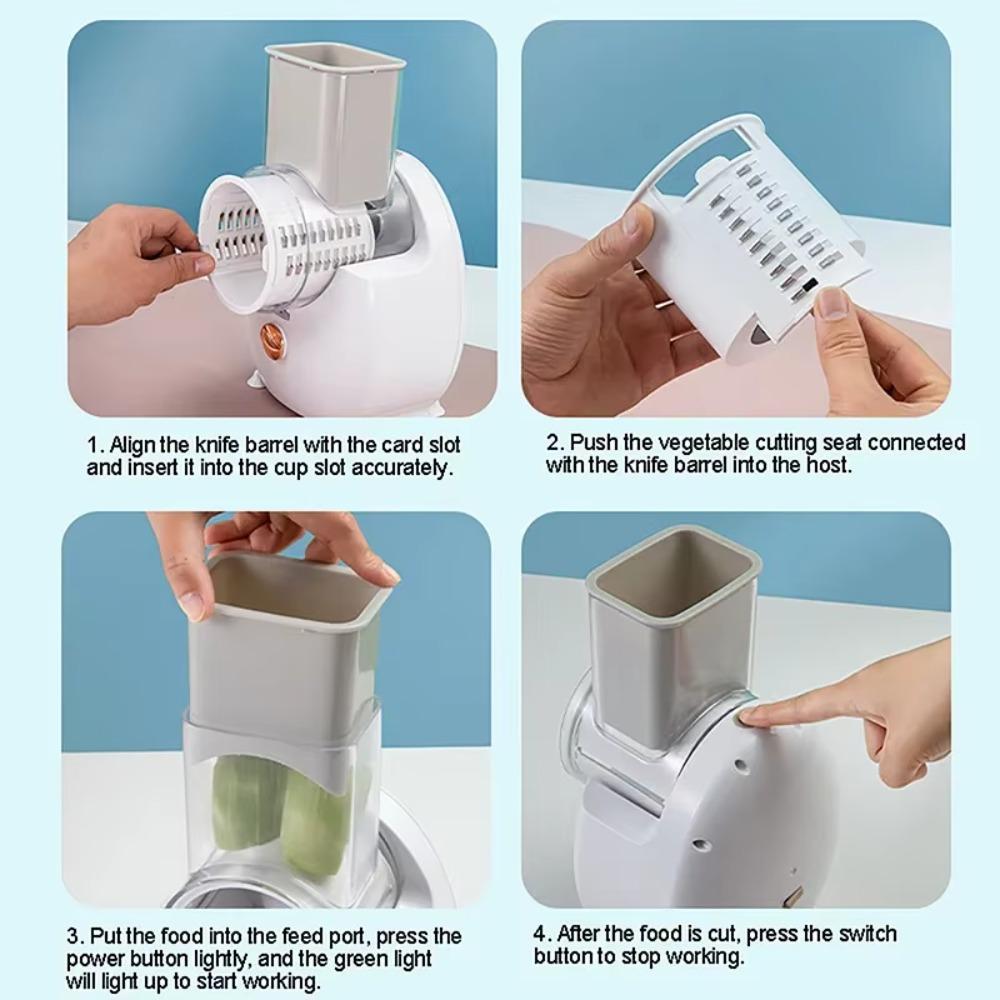 1. Align the knife barrel with the card slot and insert it into the cup slot accurately.

2. Push the vegetable cutting seat connected with the knife barrel into the host.

3. Put the food into the feed port, press the power button lightly, and the green light will light up to start working.

4. After the food is cut, press the switch button to stop working.