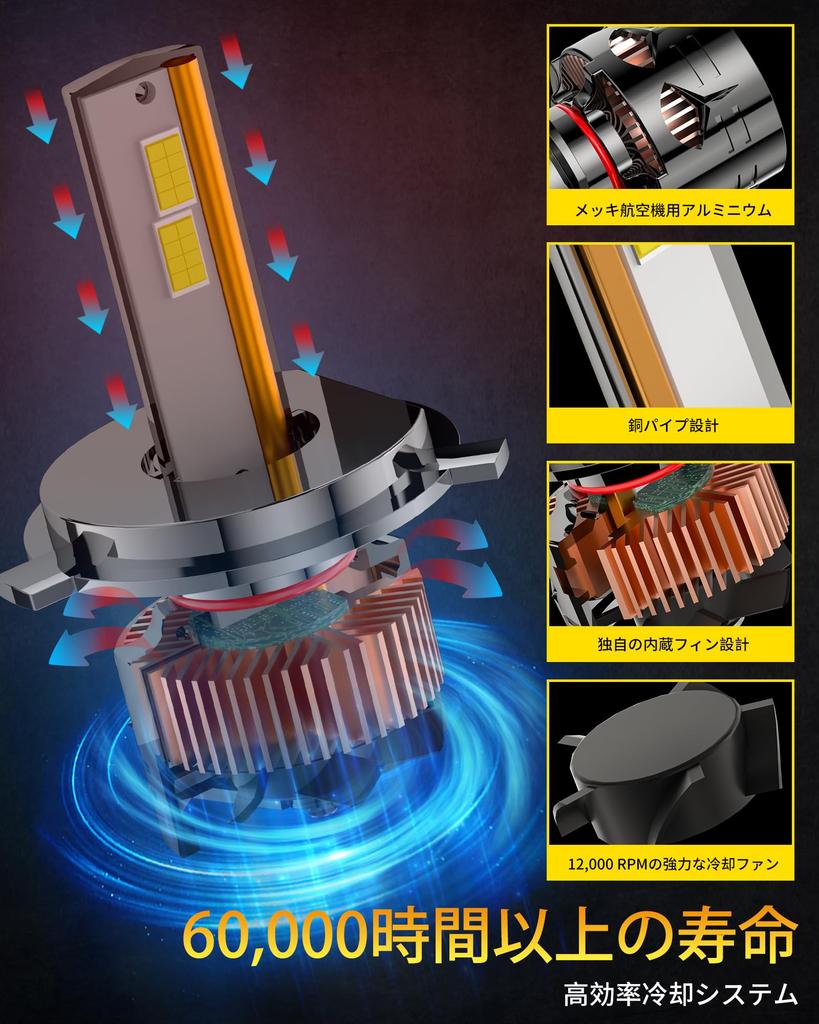 メッキ航空機用アルミニウム

銅パイプ設計

独自の内蔵フィン設計

12,000 RPMの強力な冷却ファン

60,000時間以上の寿命

高効率冷却システム